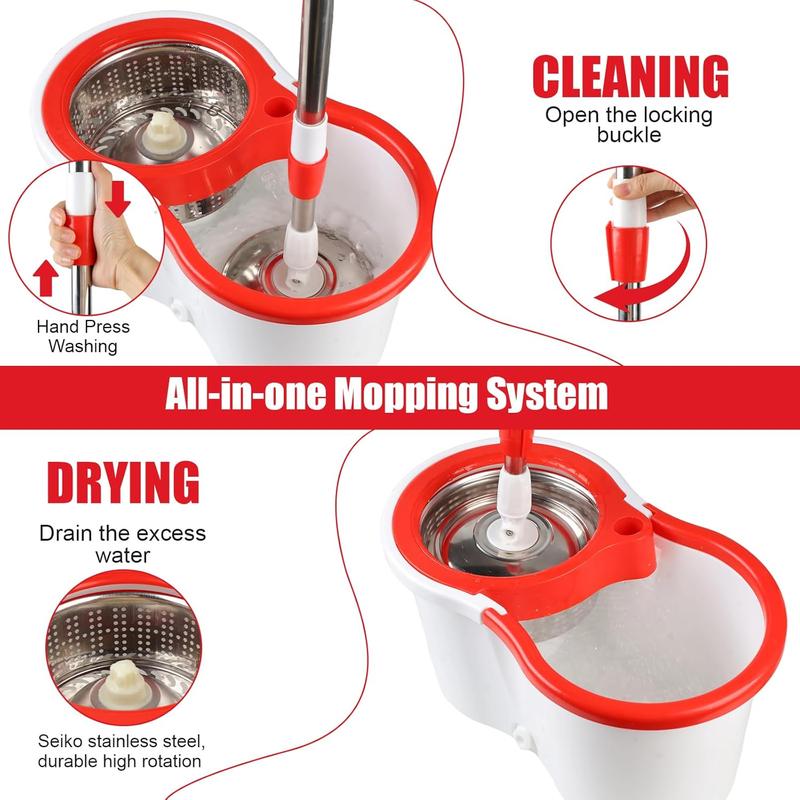 CLEANING
Open the locking buckle

Hand Press Washing

All-in-one Mopping System

DRYING
Drain the excess water

Seiko stainless steel, durable high rotation