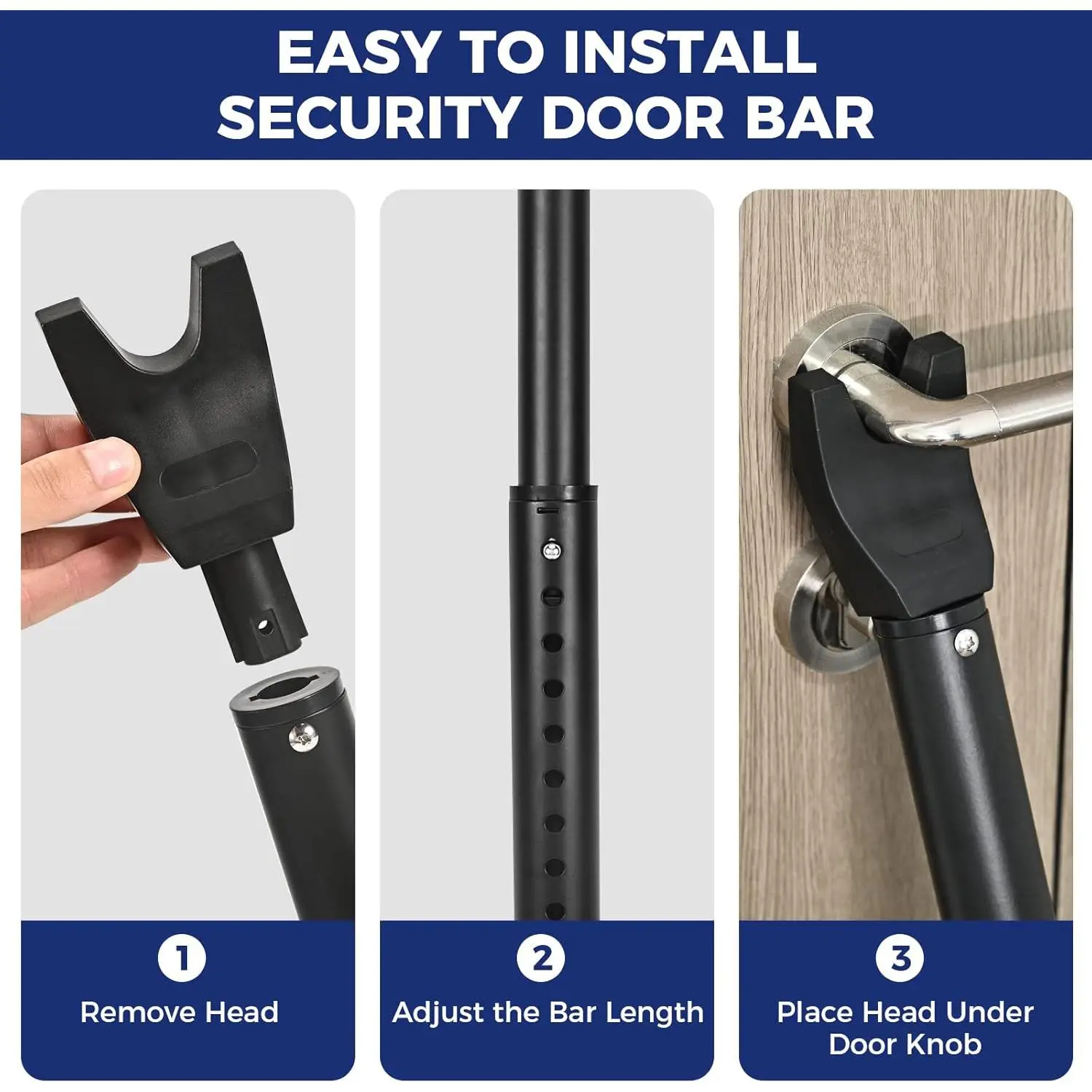 EASY TO INSTALL
SECURITY DOOR BAR

1
Remove Head

2
Adjust the Bar Length

3
Place Head Under Door Knob