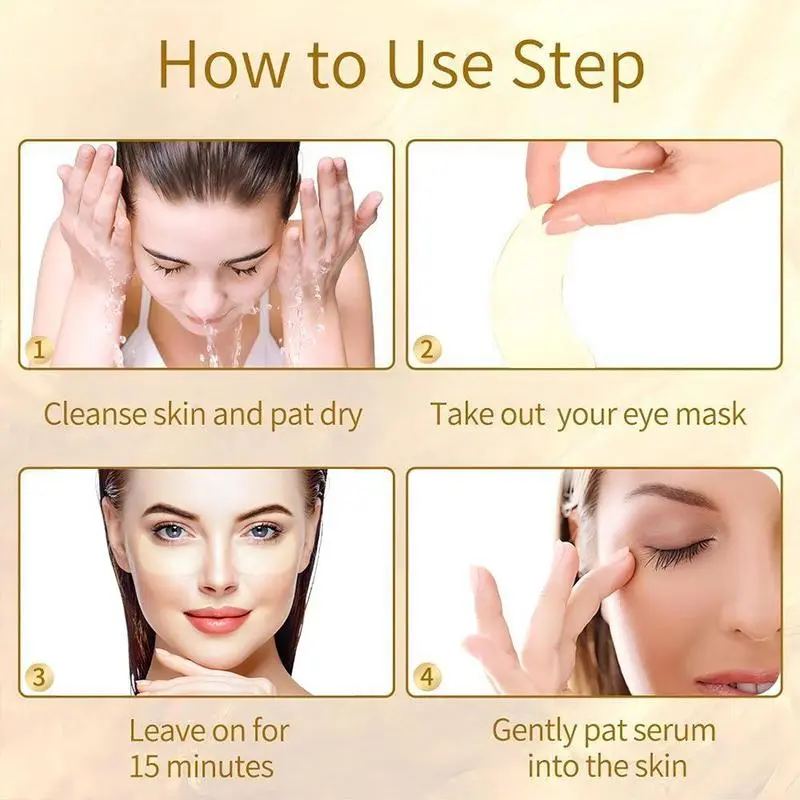 How to Use Step

1

Cleanse skin and pat dry

2

Take out your eye mask

3

Leave on for 15 minutes

4

Gently pat serum into the skin