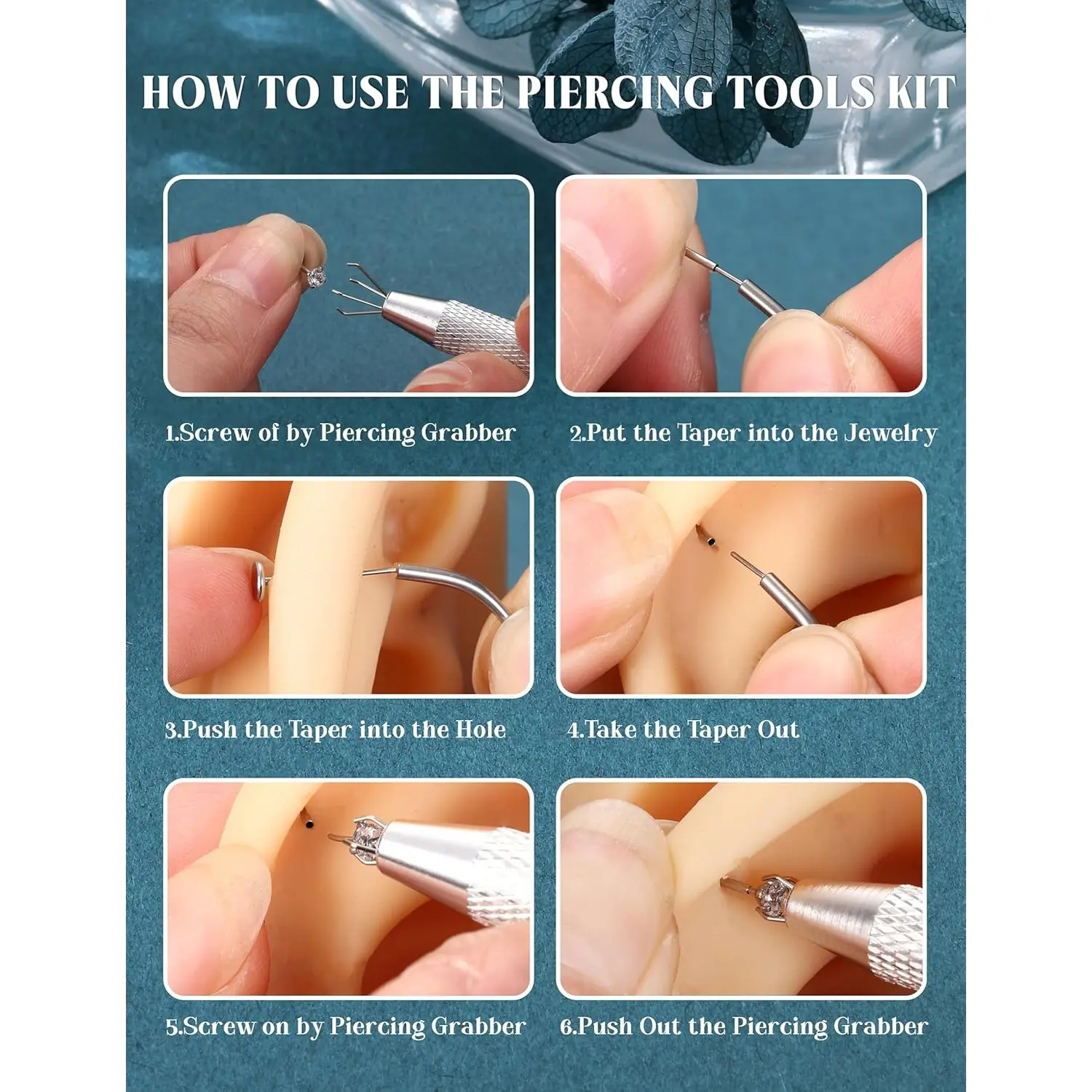 HOW TO USE THE PIERCING TOOLS KIT

1.Screw of by Piercing Grabber

2.Put the Taper into the Jewelry

3.Push the Taper into the Hole

4.Take the Taper Out

5.Screw on by Piercing Grabber

6.Push Out the Piercing Grabber