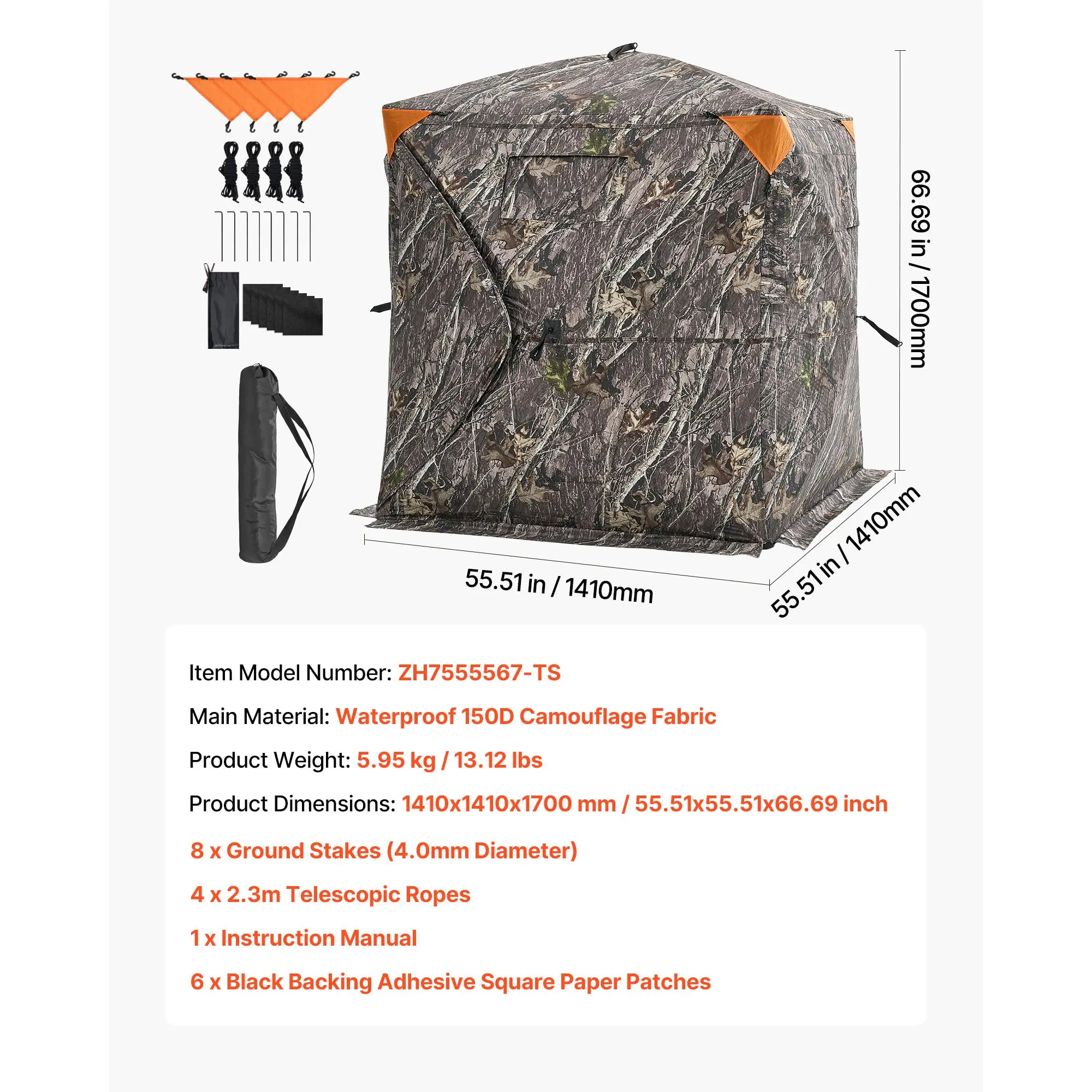 66.69 in / 1700mm

55.51 in / 1410mm

55.51 in / 1410mm

Item Model Number: ZH7555567-TS

Main Material: Waterproof 150D Camouflage Fabric

Product Weight: 5.95 kg / 13.12 lbs

Product Dimensions: 1410x1410x1700 mm / 55.51x55.51x66.69 inch

8 x Ground Stakes (4.0mm Diameter)

4 x 2.3m Telescopic Ropes

1 x Instruction Manual

6 x Black Backing Adhesive Square Paper Patches