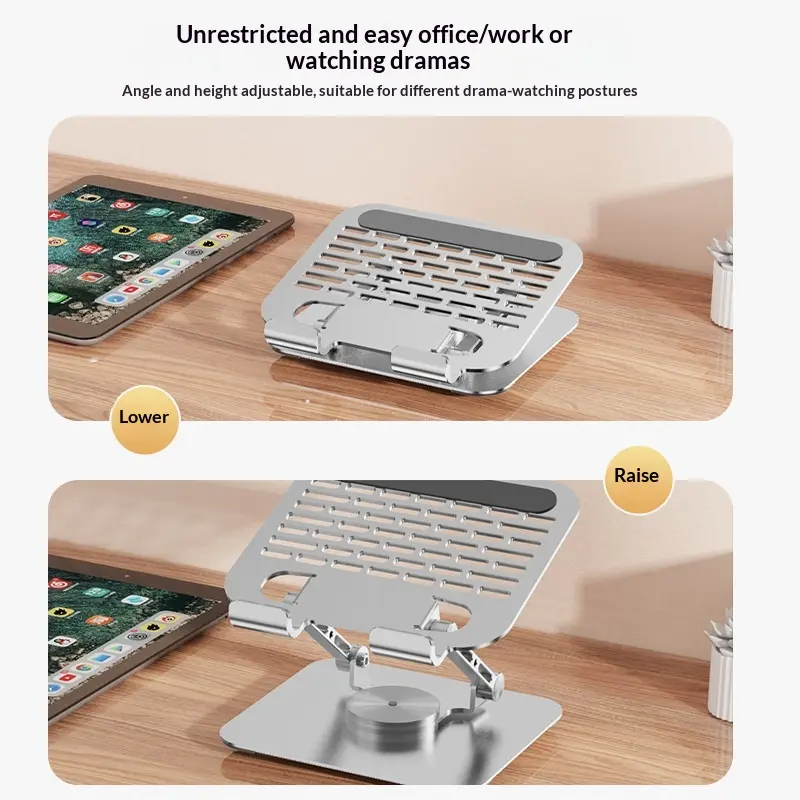 Unrestricted and easy office/work or watching dramas

Angle and height adjustable, suitable for different drama-watching postures

Lower

Raise