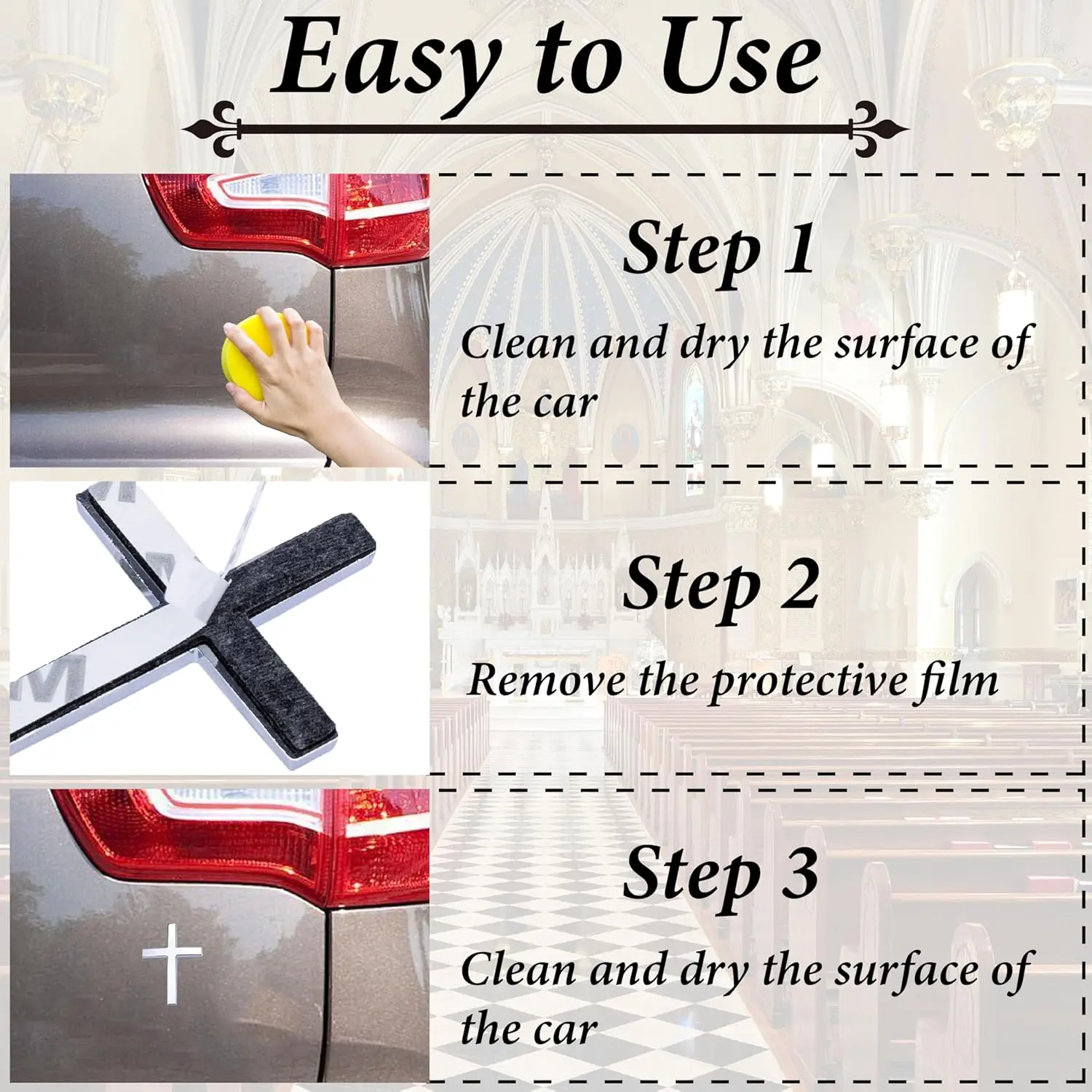 Easy to Use

Step 1

Clean and dry the surface of the car

Step 2

Remove the protective film

Step 3

Clean and dry the surface of the car