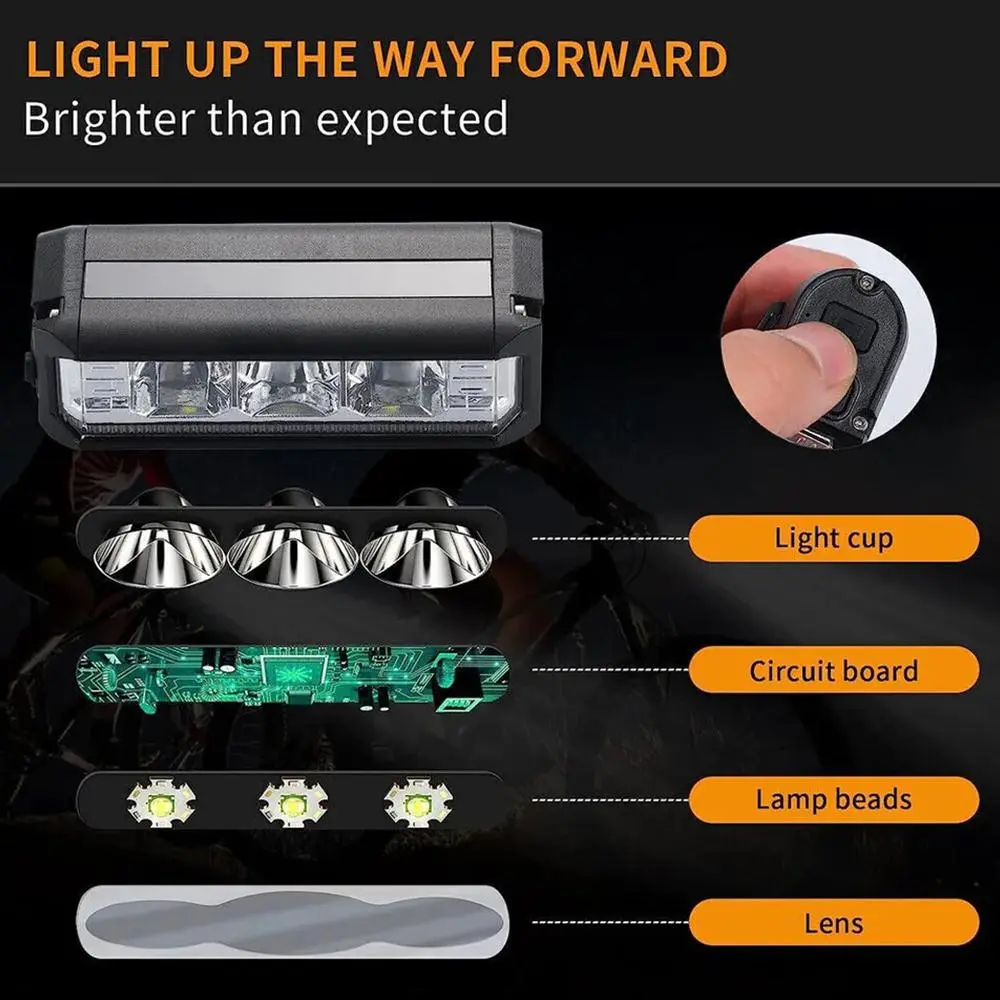 LIGHT UP THE WAY FORWARD
Brighter than expected

Light cup

Circuit board

Lamp beads

Lens