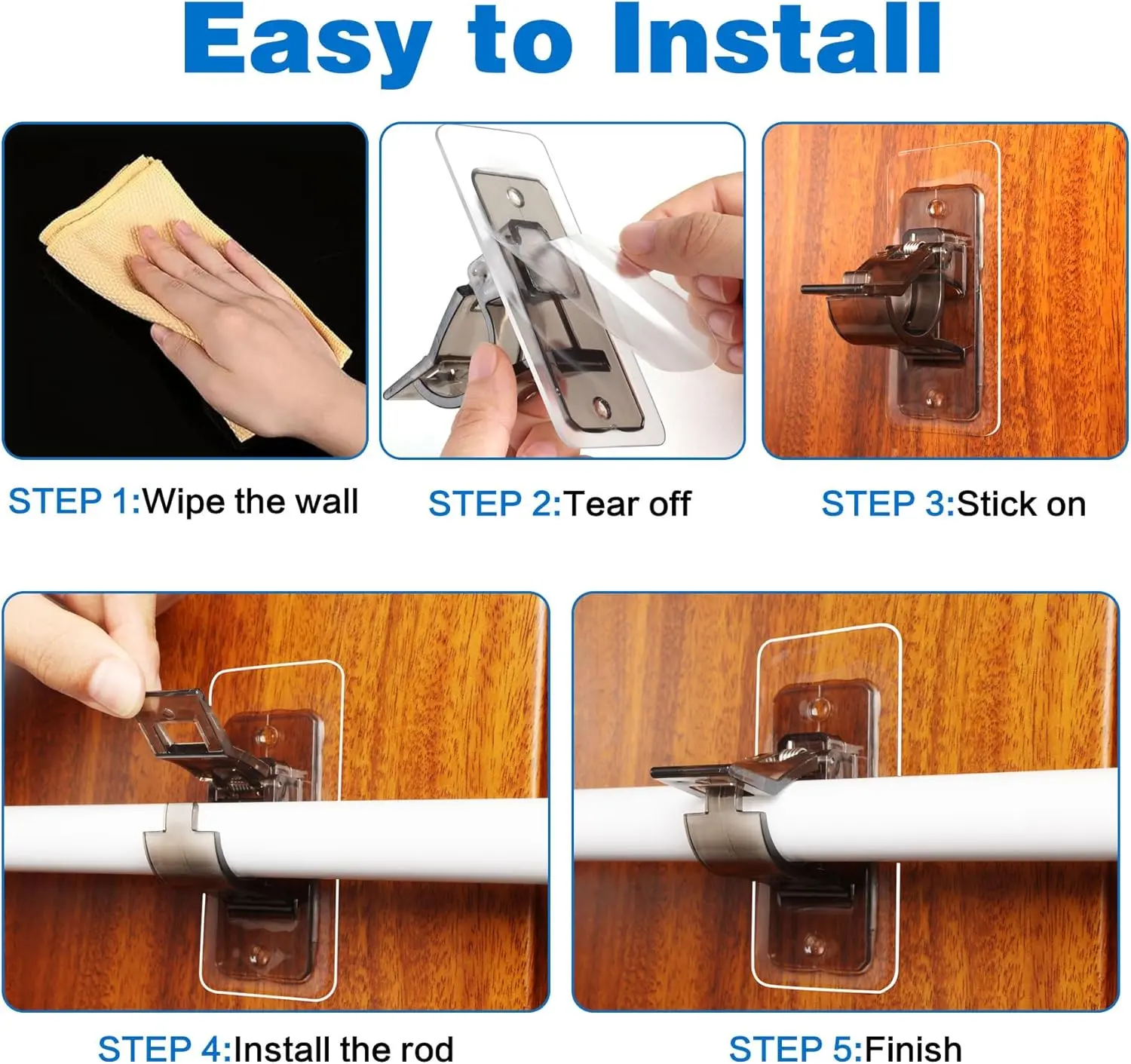 Easy to Install

STEP 1:Wipe the wall

STEP 2:Tear off

STEP 3:Stick on

STEP 4:Install the rod

STEP 5:Finish