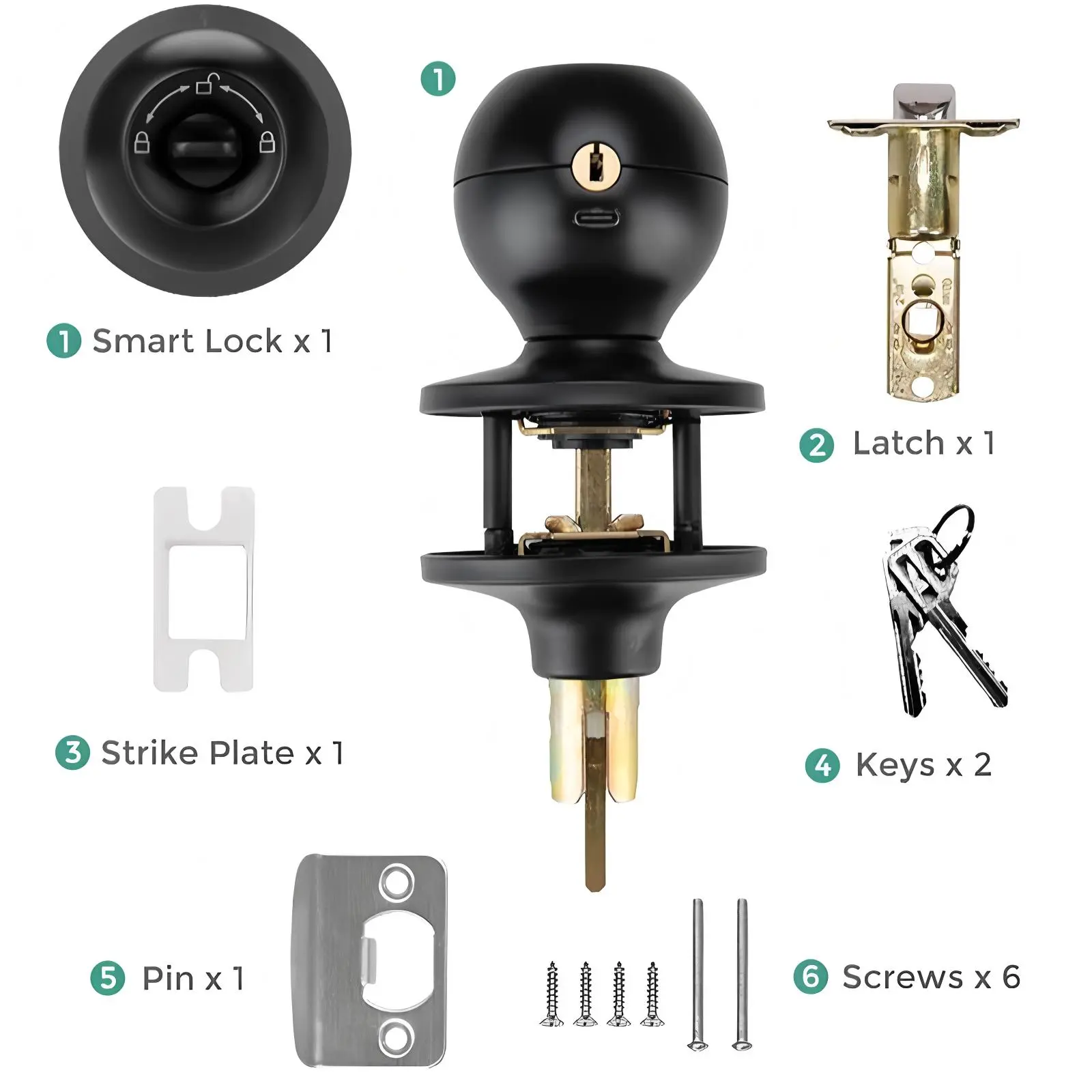 1

1 Smart Lock x 1

2 Latch x 1

3 Strike Plate x 1

4 Keys x 2

5 Pin x 1

6 Screws x 6