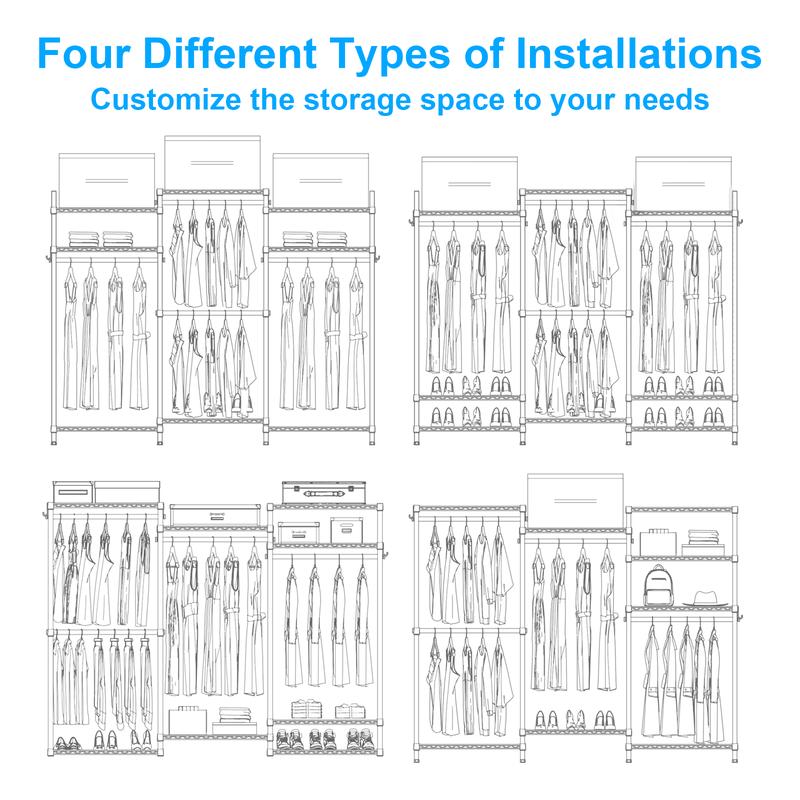 Four Different Types of Installations
Customize the storage space to your needs