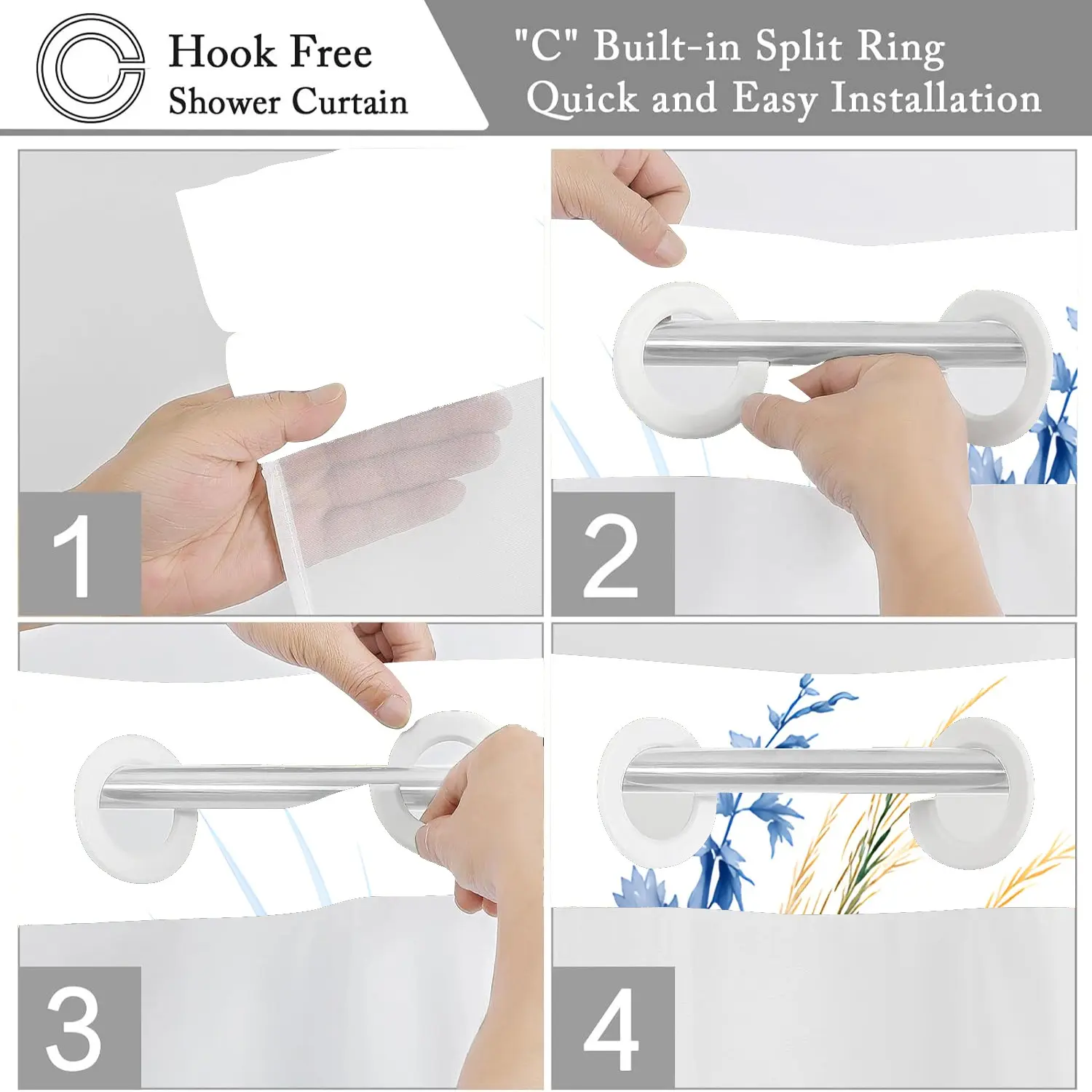 Hook Free
Shower Curtain

"C" Built-in Split Ring
Quick and Easy Installation

1

2

3

4