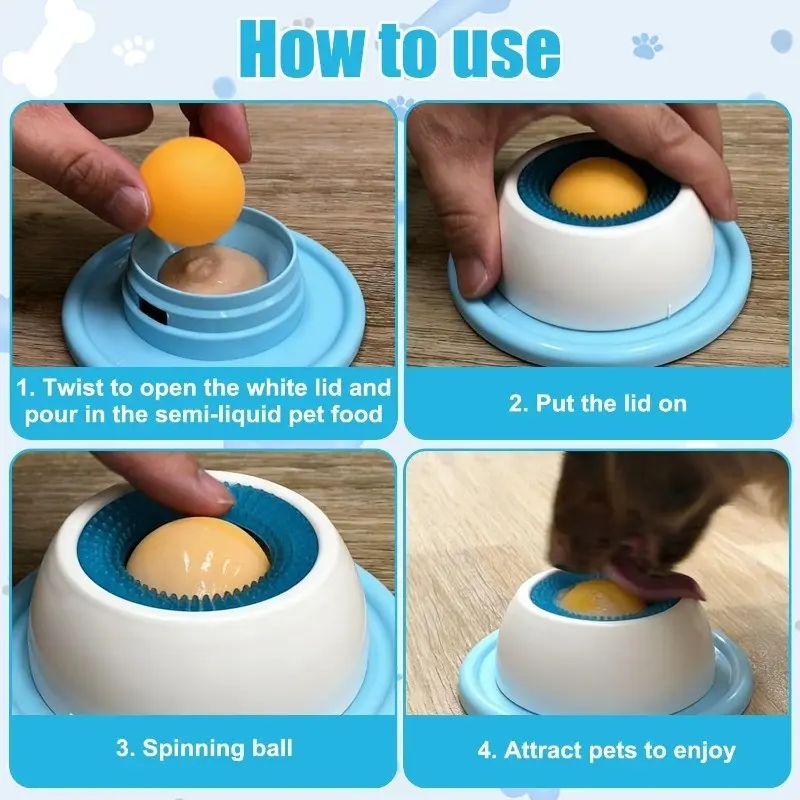 How to use

1. Twist to open the white lid and pour in the semi-liquid pet food

2. Put the lid on

3. Spinning ball

4. Attract pets to enjoy