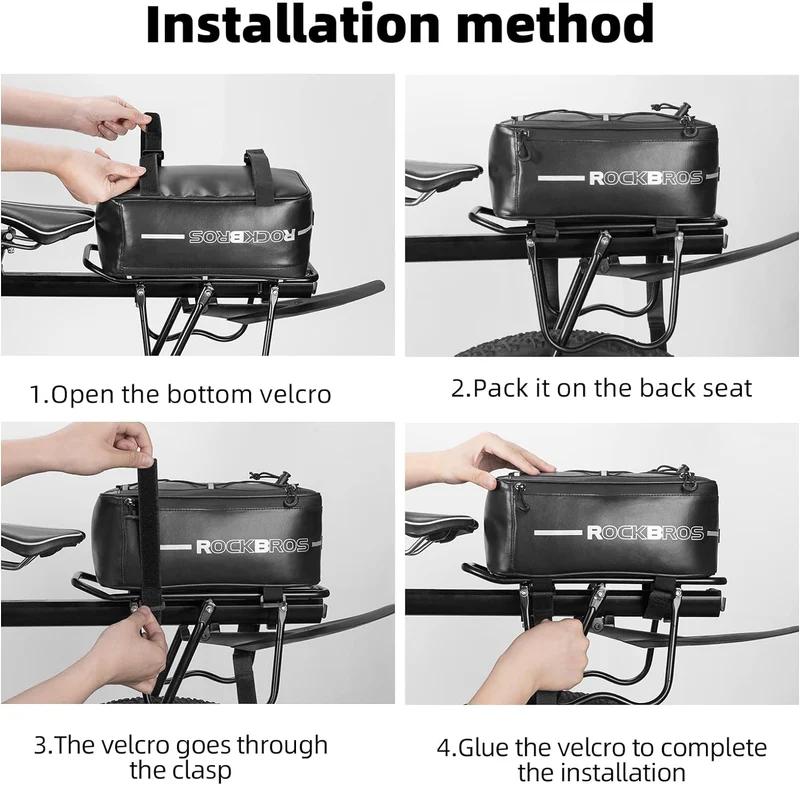 Installation method

ROCKBROS

ROCKBROS

1.Open the bottom velcro

2.Pack it on the back seat

ROCKBROS

ROCKBROS

3.The velcro goes through the clasp

4.Glue the velcro to complete the installation