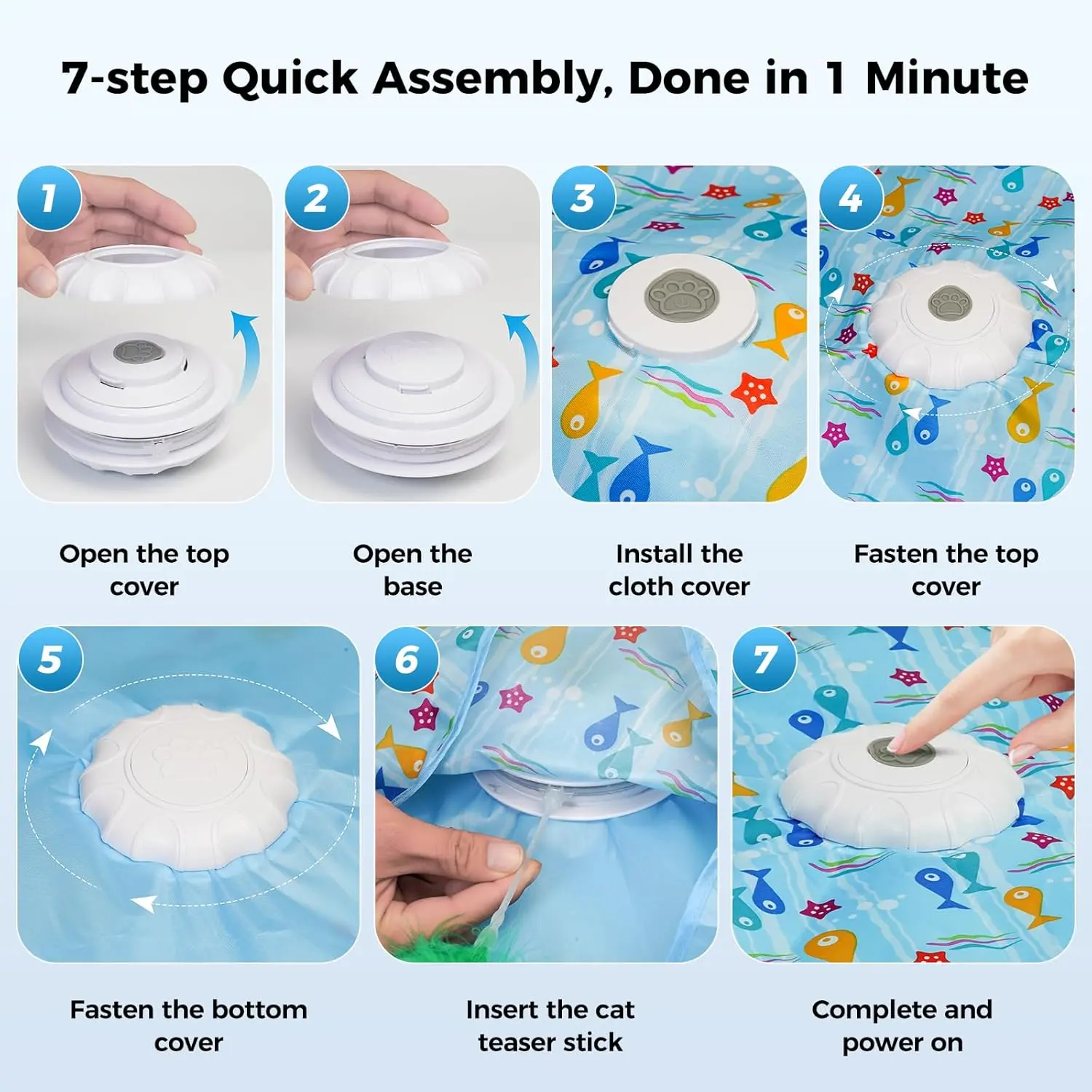 7-step Quick Assembly, Done in 1 Minute

1

Open the top cover

2

Open the base

3

Install the cloth cover

4

Fasten the top cover

5

Fasten the bottom cover

6

Insert the cat teaser stick

7

Complete and power on