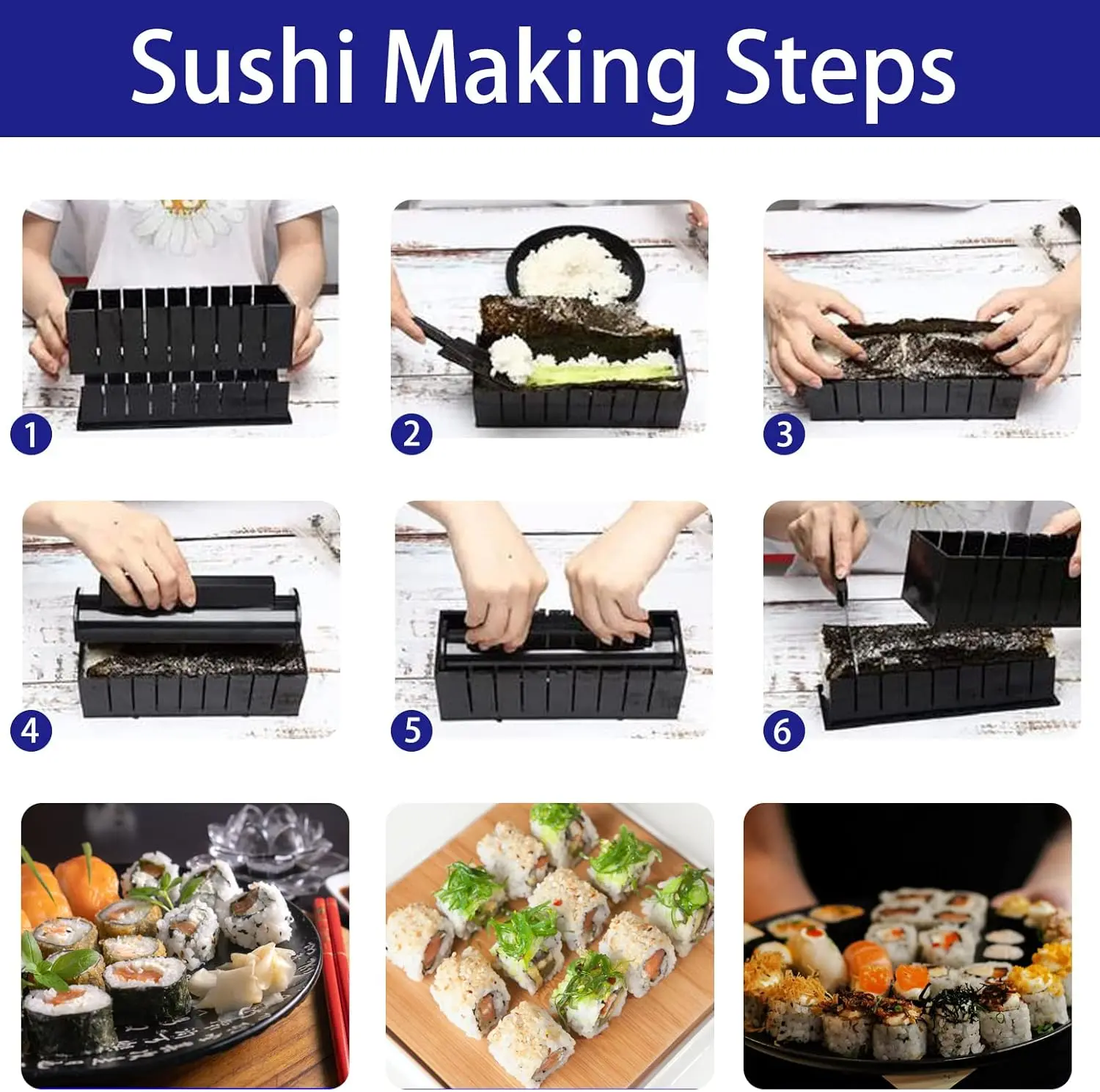 Sushi Making Steps

1

2

3

4

5

6