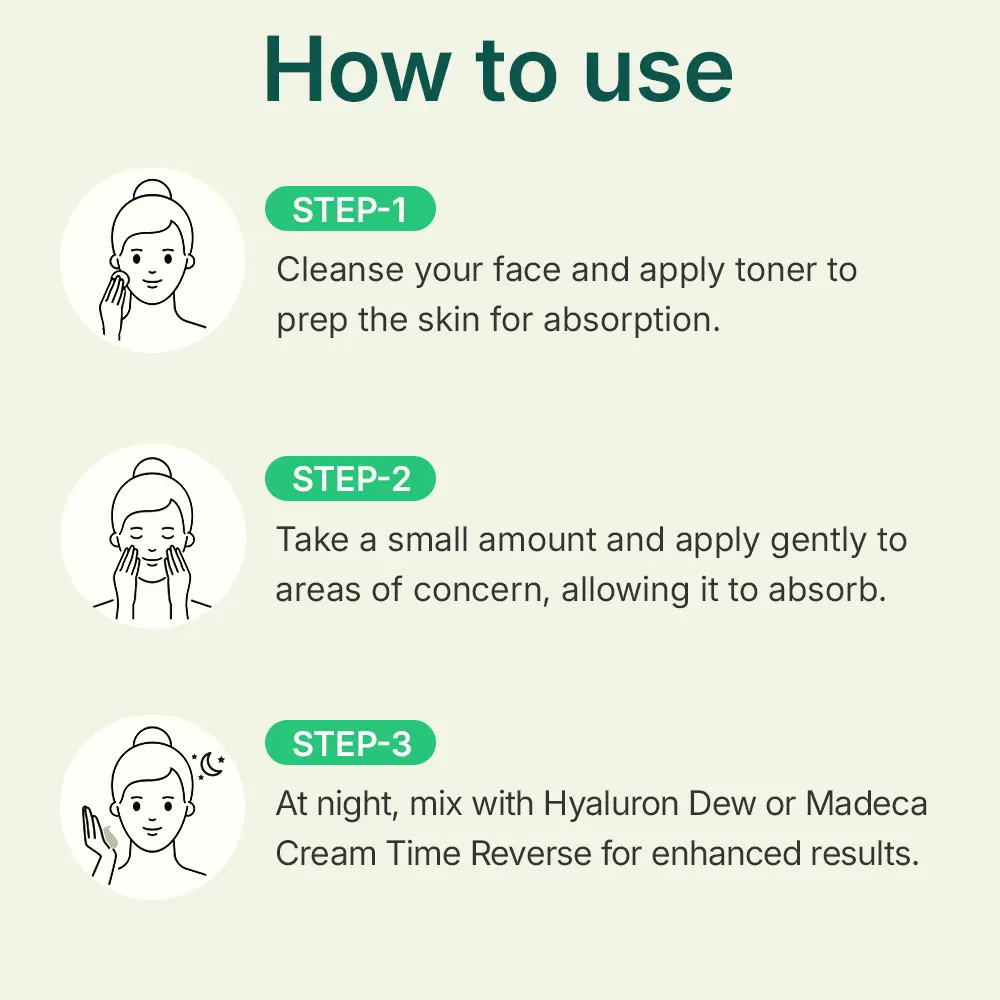 How to use

STEP-1

Cleanse your face and apply toner to prep the skin for absorption.

STEP-2

Take a small amount and apply gently to areas of concern, allowing it to absorb.

STEP-3

At night, mix with Hyaluron Dew or Madeca Cream Time Reverse for enhanced results.