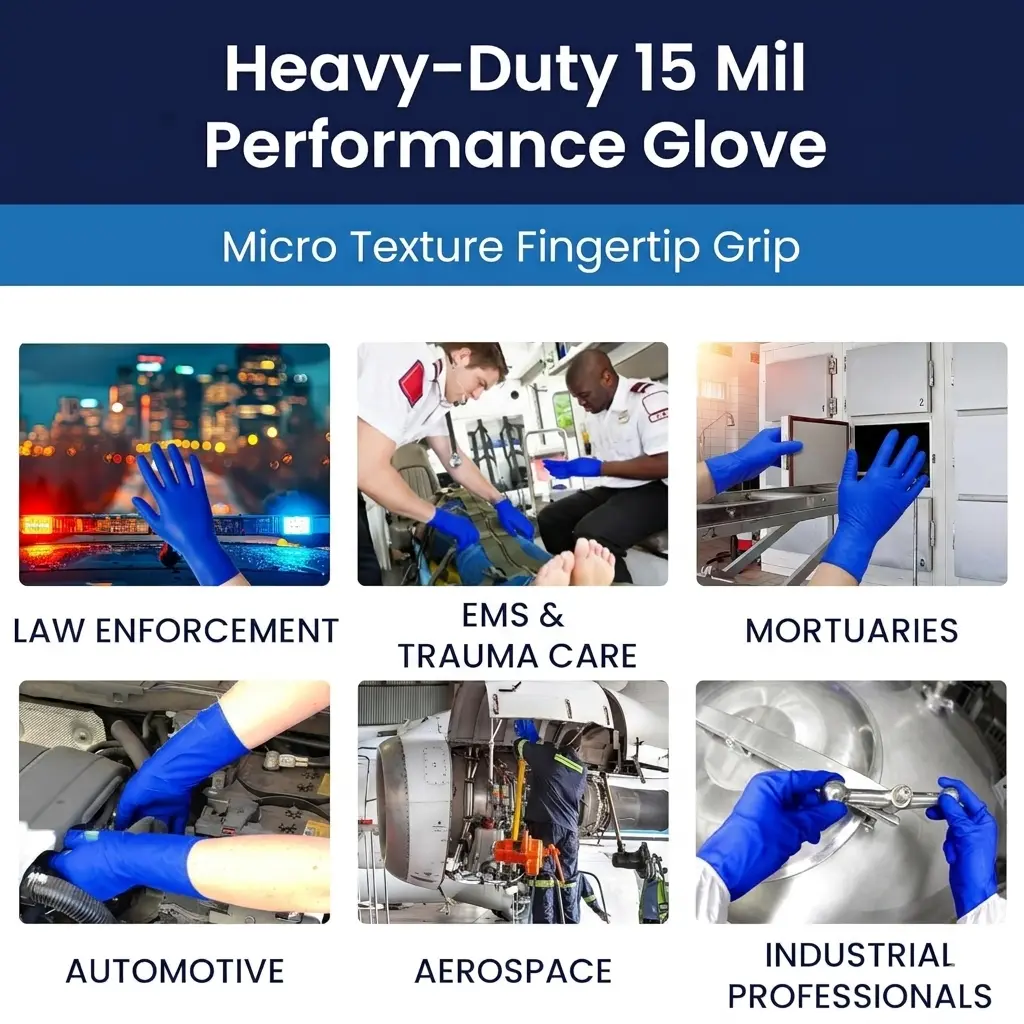 Heavy-Duty 15 Mil Performance Glove

Micro Texture Fingertip Grip

LAW ENFORCEMENT

EMS & TRAUMA CARE

MORTUARIES

AUTOMOTIVE

AEROSPACE

INDUSTRIAL PROFESSIONALS