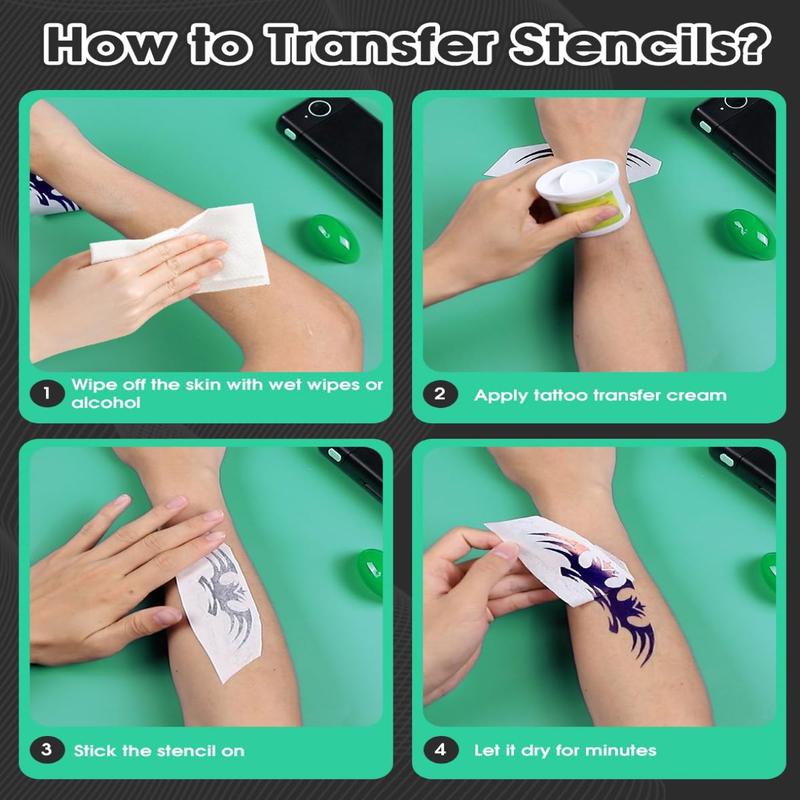 How to Transfer Stencils?

1 Wipe off the skin with wet wipes or alcohol

2 Apply tattoo transfer cream

3 Stick the stencil on

4 Let it dry for minutes