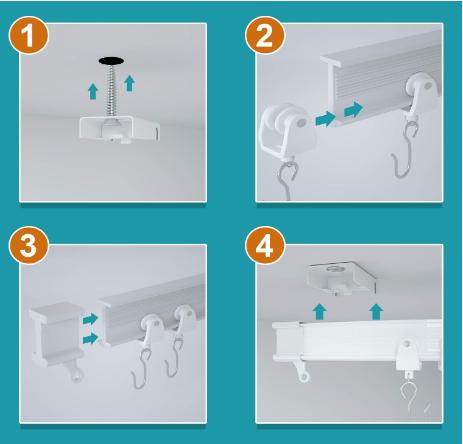 1

2

3

4