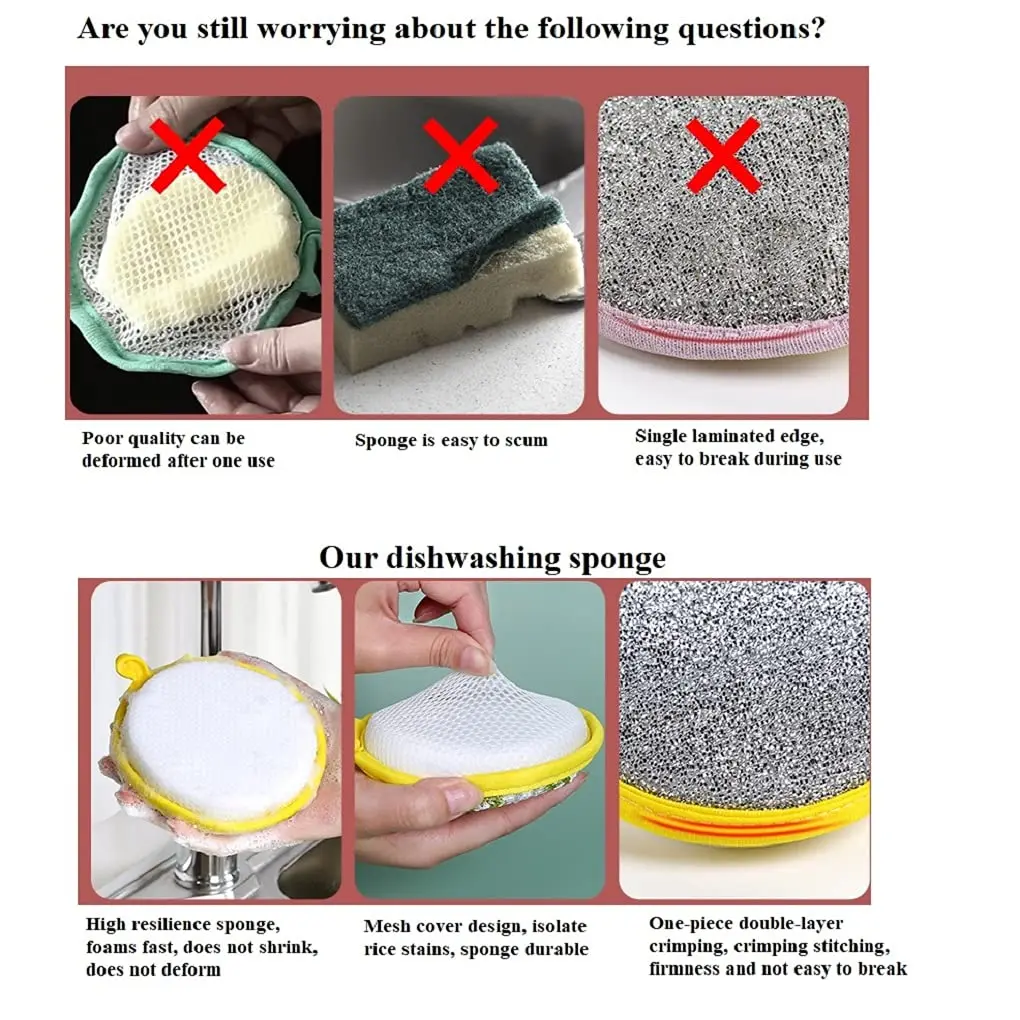 Are you still worrying about the following questions?

Poor quality can be deformed after one use

Sponge is easy to scum

Single laminated edge, easy to break during use

Our dishwashing sponge

High resilience sponge, foams fast, does not shrink, does not deform

Mesh cover design, isolate rice stains, sponge durable

One-piece double-layer crimping, crimping stitching, firmness and not easy to break