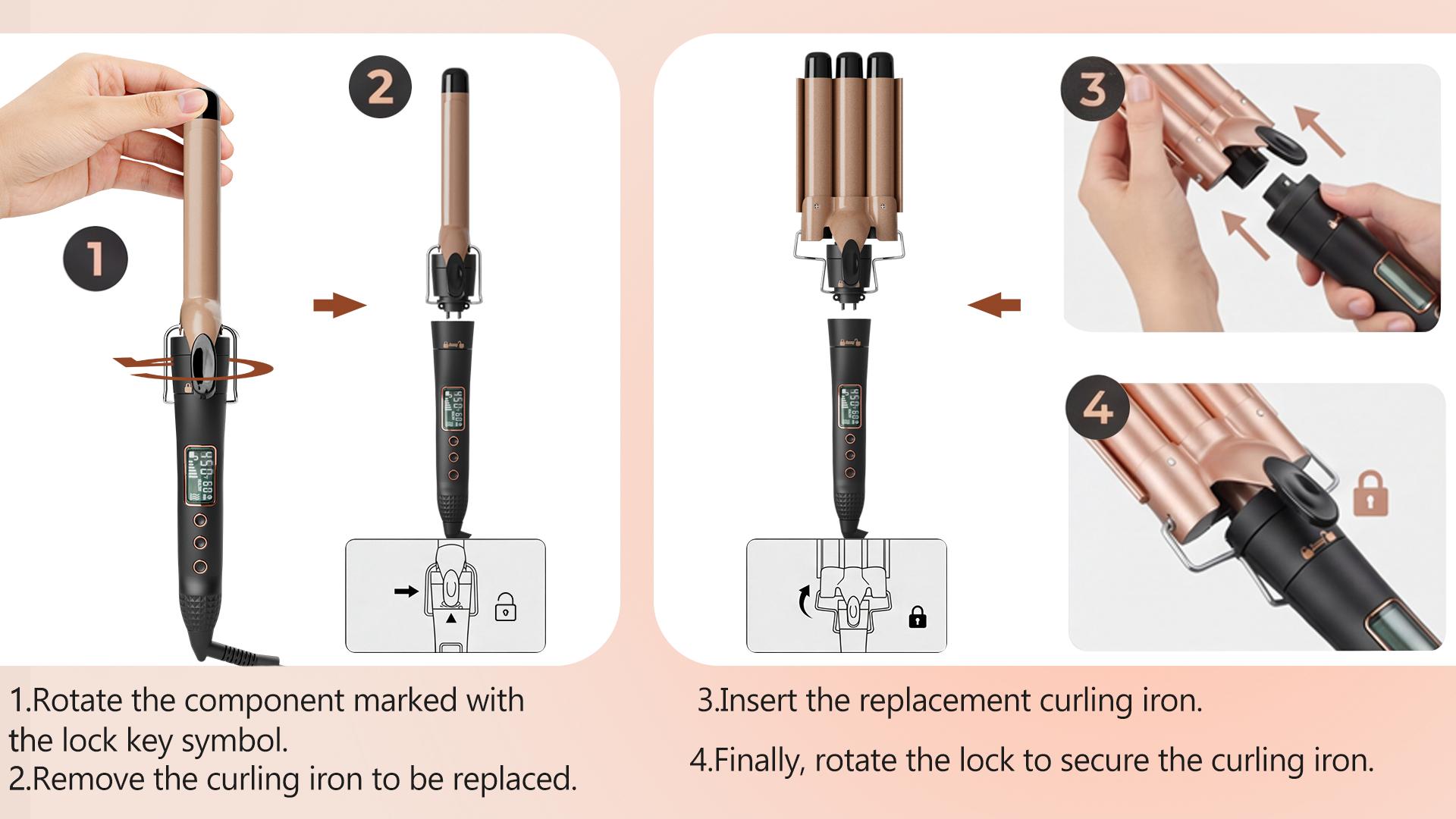 1

2

3

4

1.Rotate the component marked with the lock key symbol.
2.Remove the curling iron to be replaced.

3.Insert the replacement curling iron.

4.Finally, rotate the lock to secure the curling iron.