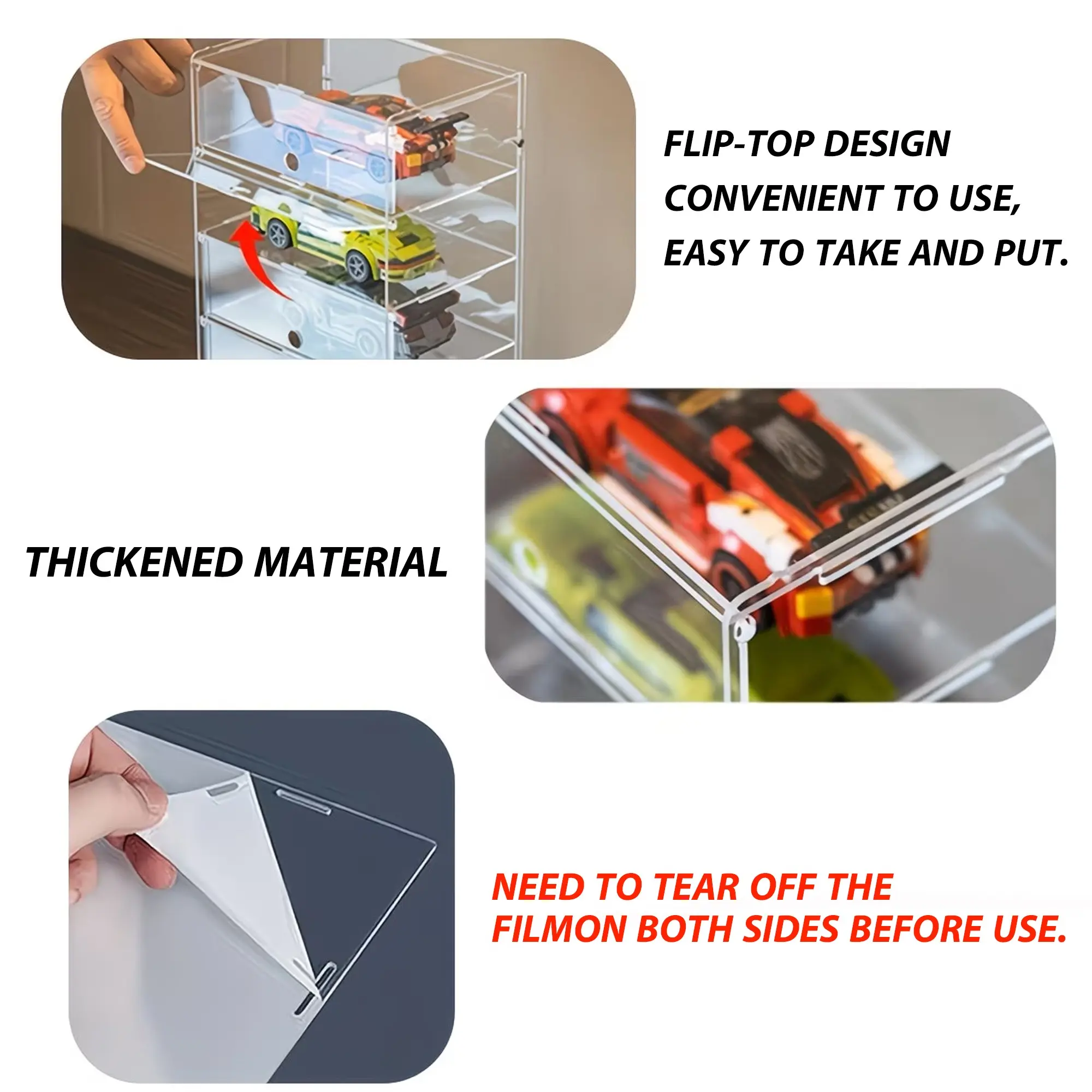 FLIP-TOP DESIGN
CONVENIENT TO USE,
EASY TO TAKE AND PUT.

THICKENED MATERIAL

NEED TO TEAR OFF THE FILMON BOTH SIDES BEFORE USE.