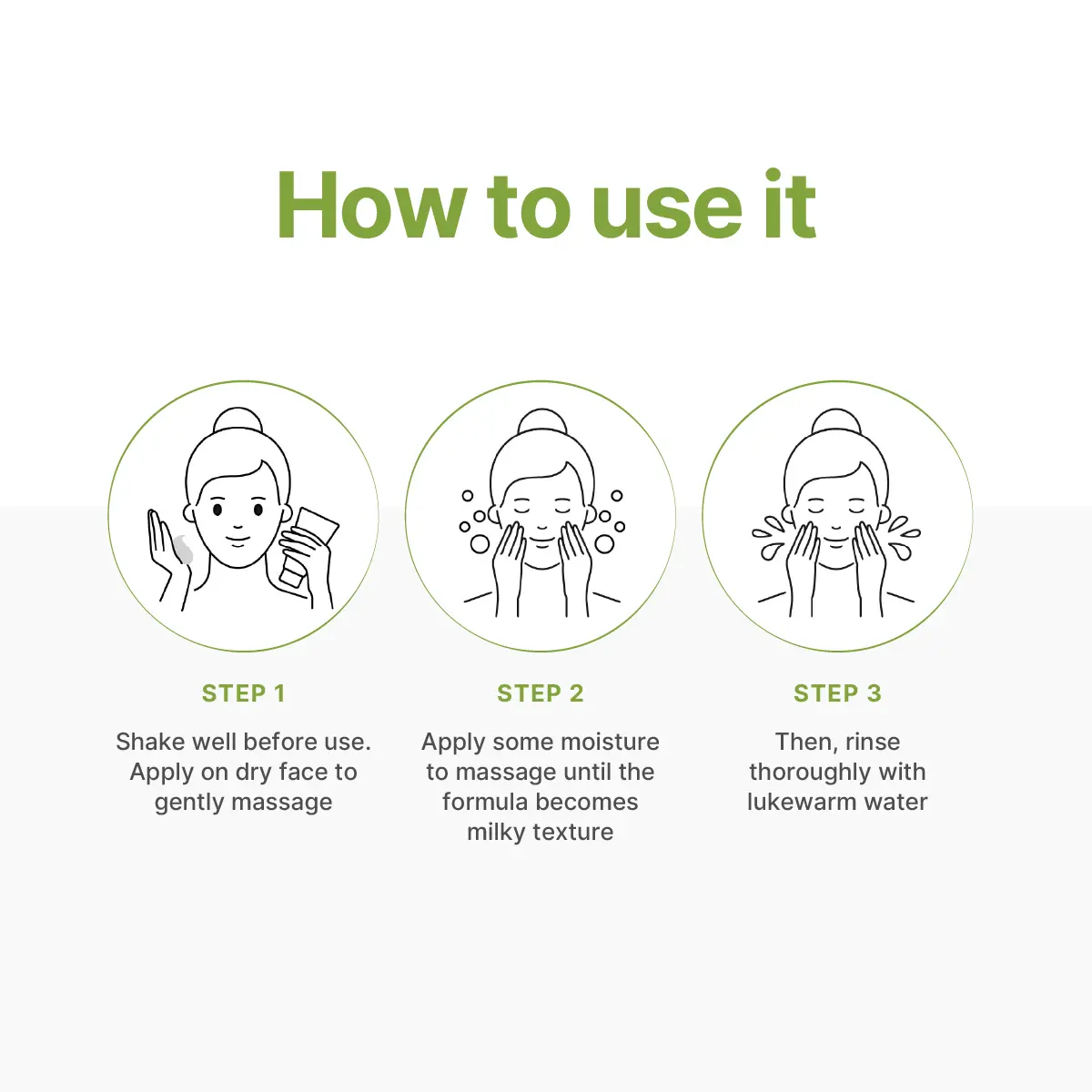 How to use it

STEP 1

Shake well before use. Apply on dry face to gently massage

STEP 2

Apply some moisture to massage until the formula becomes milky texture

STEP 3

Then, rinse thoroughly with lukewarm water