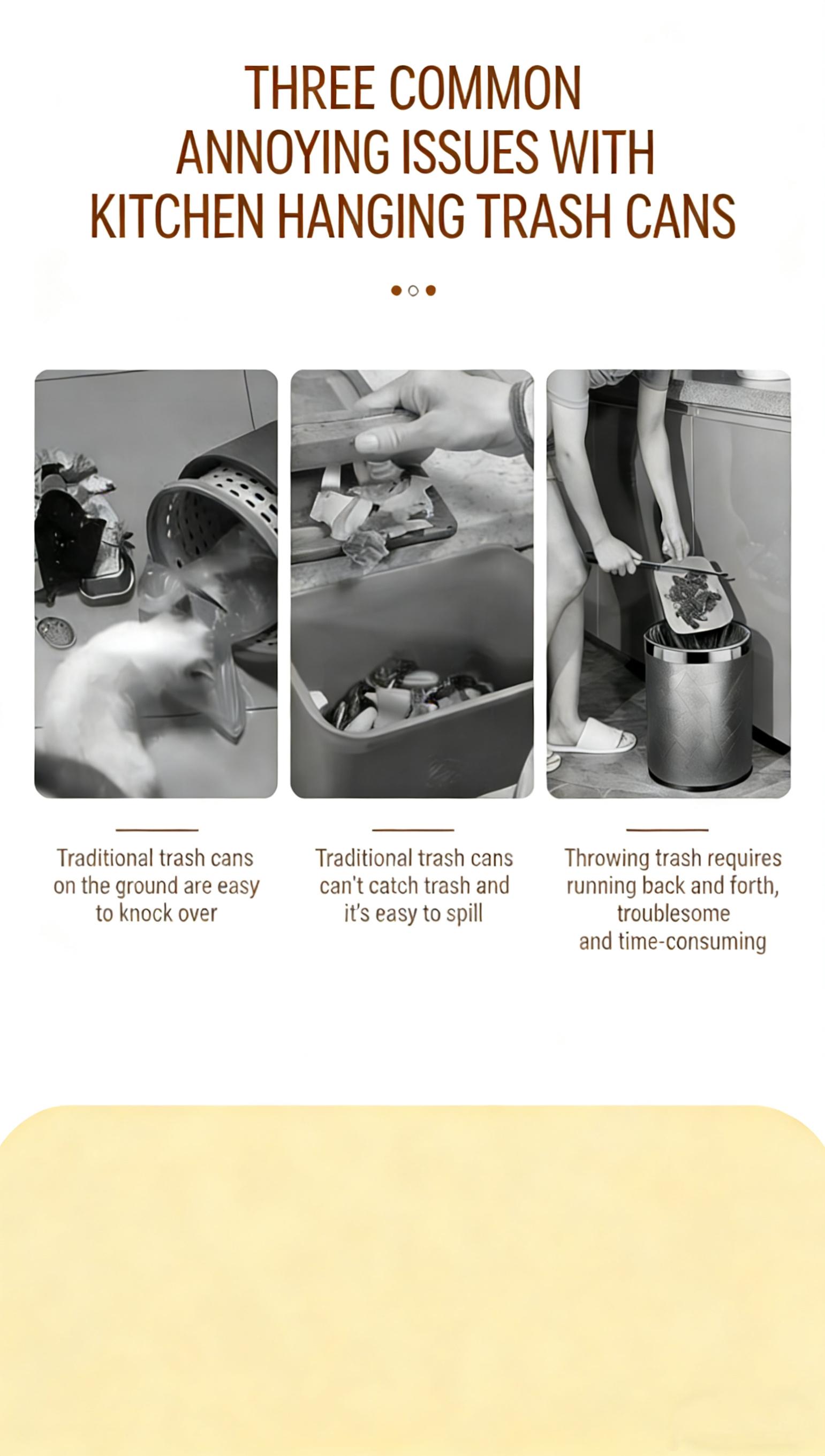 THREE COMMON ANNOYING ISSUES WITH KITCHEN HANGING TRASH CANS

Traditional trash cans on the ground are easy to knock over

Traditional trash cans can't catch trash and it's easy to spill

Throwing trash requires running back and forth, troublesome and time-consuming