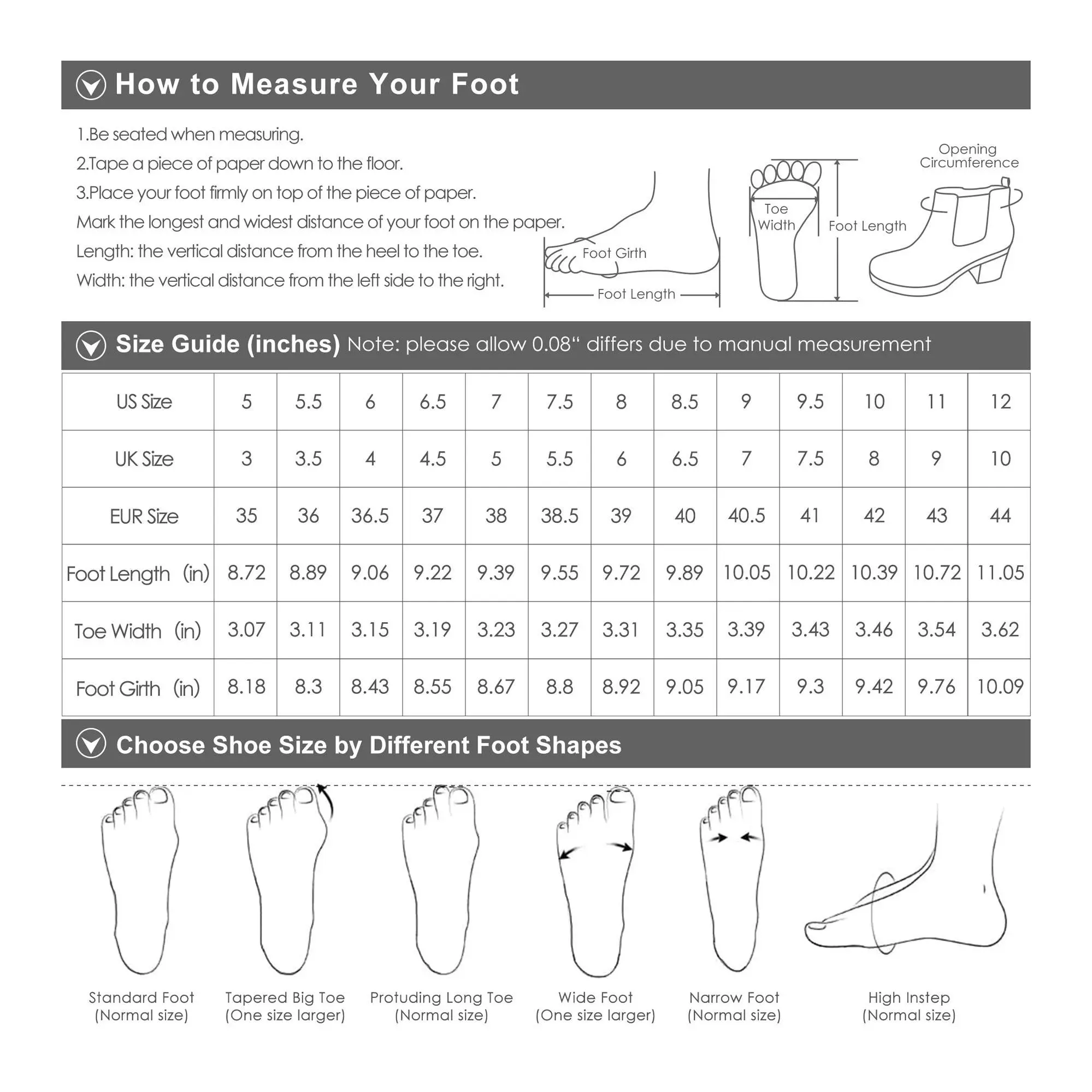 How to Measure Your Foot

1.Be seated when measuring.
2.Tape a piece of paper down to the floor.
3.Place your foot firmly on top of the piece of paper.
Mark the longest and widest distance of your foot on the paper.
Length: the vertical distance from the heel to the toe.
Width: the vertical distance from the left side to the right.

Foot Girth
Foot Length
Toe Width
Foot Length
Opening Circumference

Size Guide (inches) Note: please allow 0.08“ differs due to manual measurement

| US Size | 5 | 5.5 | 6 | 6.5 | 7 | 7.5 | 8 | 8.5 | 9 | 9.5 | 10 | 11 | 12 |
|---|---|---|---|---|---|---|---|---|---|---|---|---|---|
| UK Size | 3 | 3.5 | 4 | 4.5 | 5 | 5.5 | 6 | 6.5 | 7 | 7.5 | 8 | 9 | 10 |
| EUR Size | 35 | 36 | 36.5 | 37 | 38 | 38.5 | 39 | 40 | 40.5 | 41 | 42 | 43 | 44 |
| Foot Length (in) | 8.72 | 8.89 | 9.06 | 9.22 | 9.39 | 9.55 | 9.72 | 9.89 | 10.05 | 10.22 | 10.39 | 10.72 | 11.05 |
| Toe Width (in) | 3.07 | 3.11 | 3.15 | 3.19 | 3.23 | 3.27 | 3.31 | 3.35 | 3.39 | 3.43 | 3.46 | 3.54 | 3.62 |
| Foot Girth (in) | 8.18 | 8.3 | 8.43 | 8.55 | 8.67 | 8.8 | 8.92 | 9.05 | 9.17 | 9.3 | 9.42 | 9.76 | 10.09 |

Choose Shoe Size by Different Foot Shapes

Standard Foot (Normal size)
Tapered Big Toe (One size larger)
Protuding Long Toe (Normal size)
Wide Foot (One size larger)
Narrow Foot (Normal size)
High Instep (Normal size)