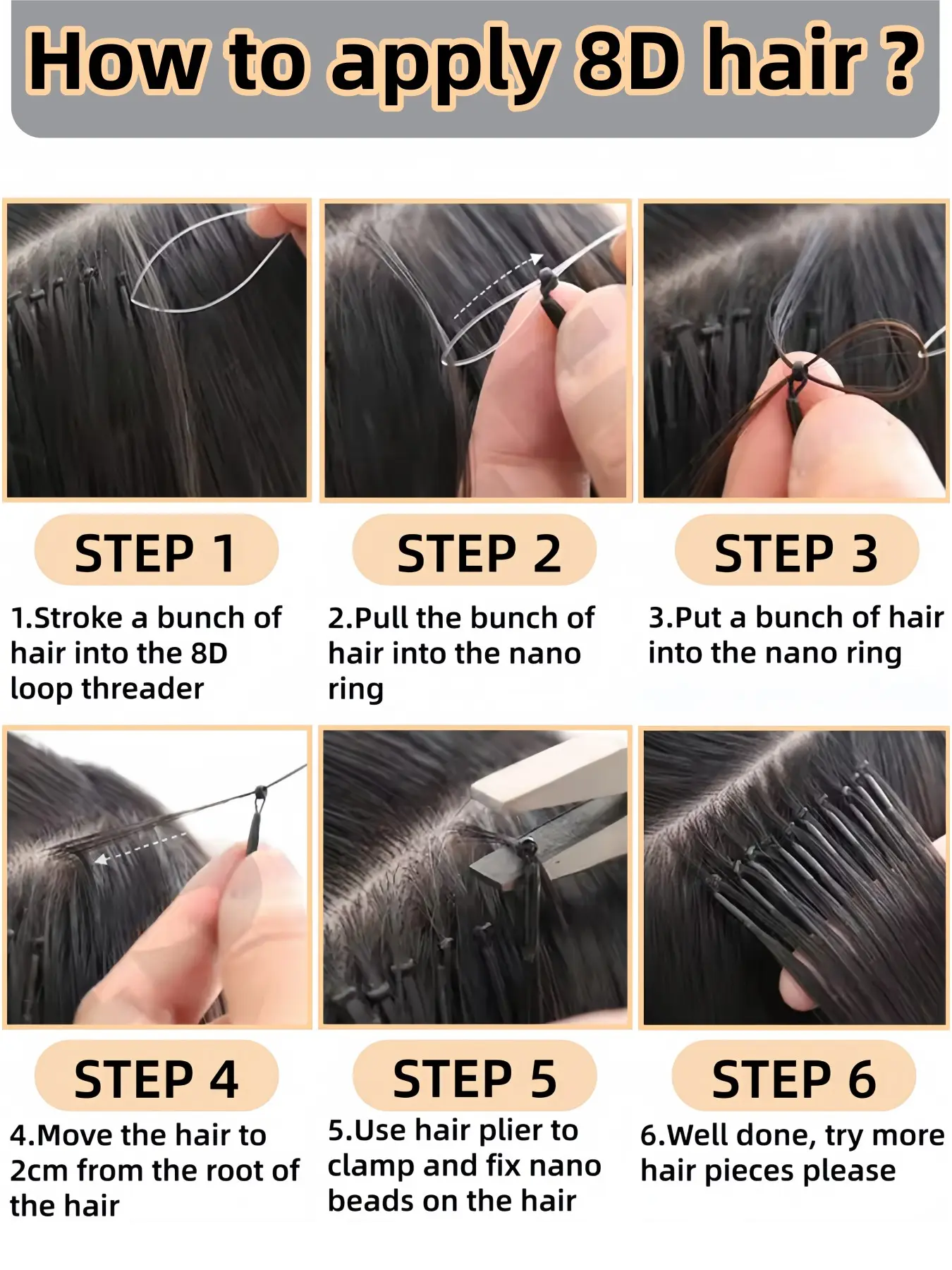 How to apply 8D hair ?

STEP 1

1.Stroke a bunch of hair into the 8D loop threader

STEP 2

2.Pull the bunch of hair into the nano ring

STEP 3

3.Put a bunch of hair into the nano ring

STEP 4

4.Move the hair to 2cm from the root of the hair

STEP 5

5.Use hair plier to clamp and fix nano beads on the hair

STEP 6

6.Well done, try more hair pieces please