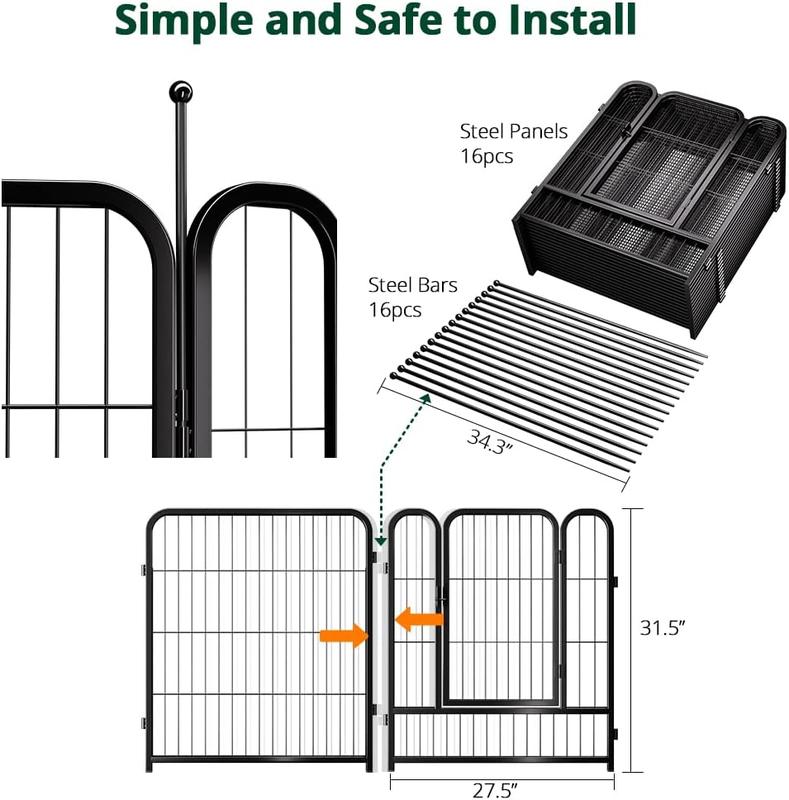 Simple and Safe to Install

Steel Panels
16pcs

Steel Bars
16pcs

34.3"

31.5"

27.5"