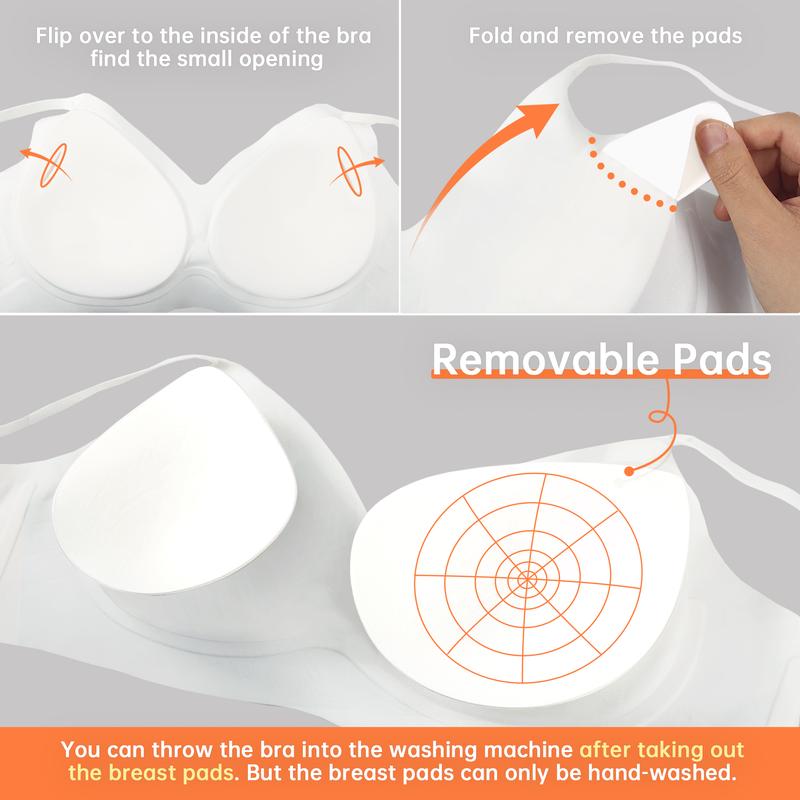 Flip over to the inside of the bra find the small opening

Fold and remove the pads

Removable Pads

You can throw the bra into the washing machine after taking out the breast pads. But the breast pads can only be hand-washed.