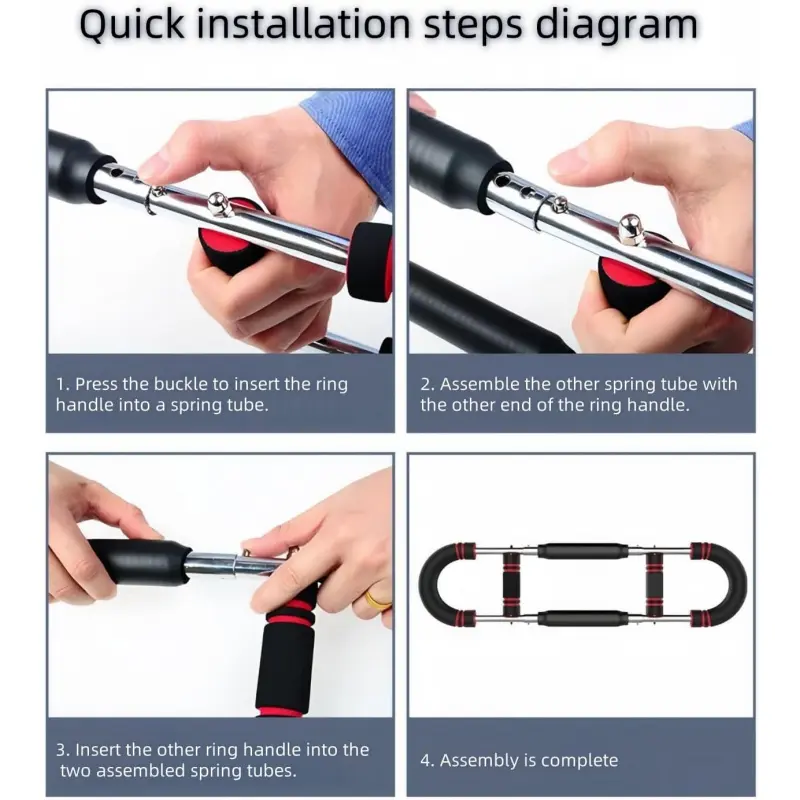 Quick installation steps diagram

1. Press the buckle to insert the ring handle into a spring tube.

2. Assemble the other spring tube with the other end of the ring handle.

3. Insert the other ring handle into the two assembled spring tubes.

4. Assembly is complete