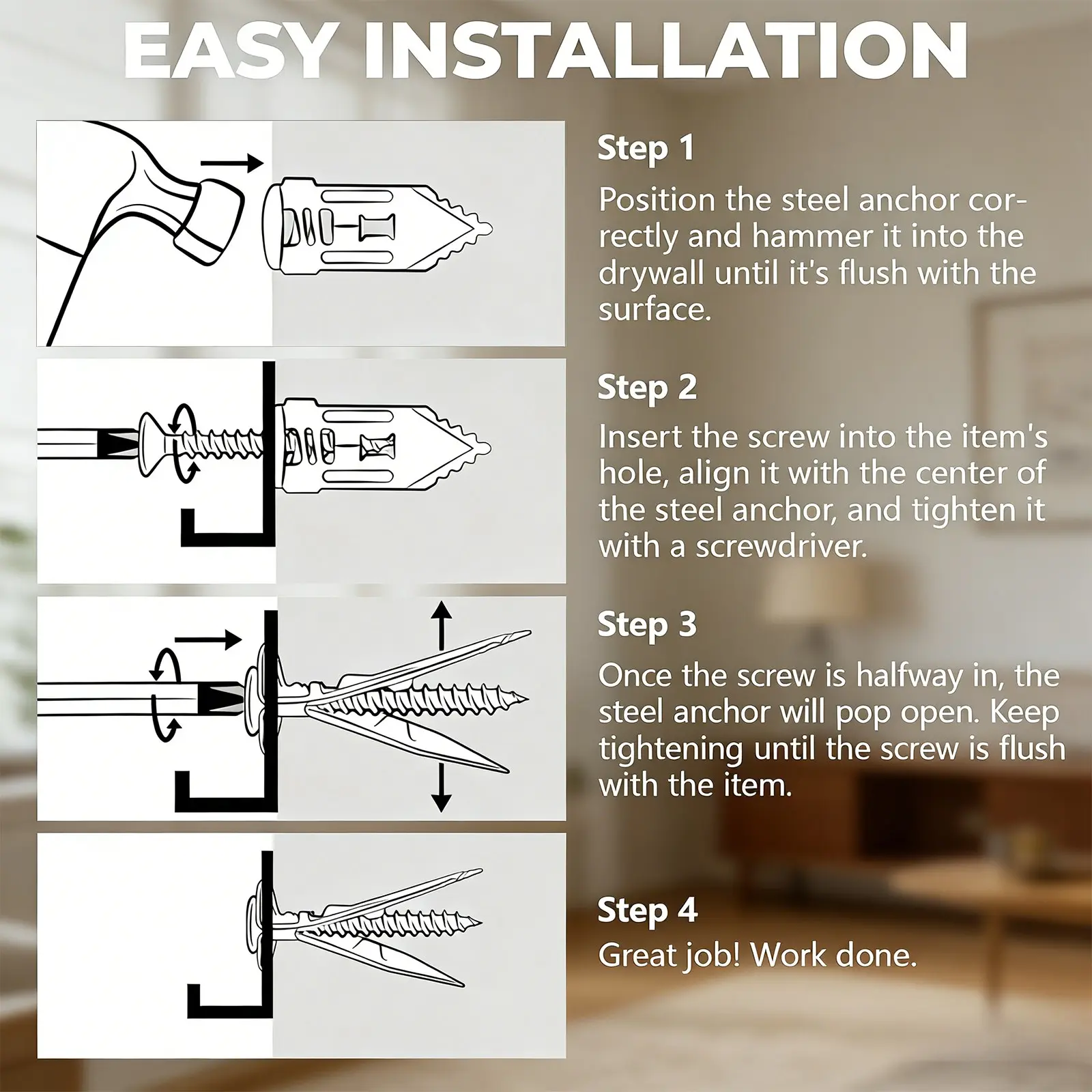 EASY INSTALLATION

Step 1

Position the steel anchor correctly and hammer it into the drywall until it's flush with the surface.

Step 2

Insert the screw into the item's hole, align it with the center of the steel anchor, and tighten it with a screwdriver.

Step 3

Once the screw is halfway in, the steel anchor will pop open. Keep tightening until the screw is flush with the item.

Step 4

Great job! Work done.