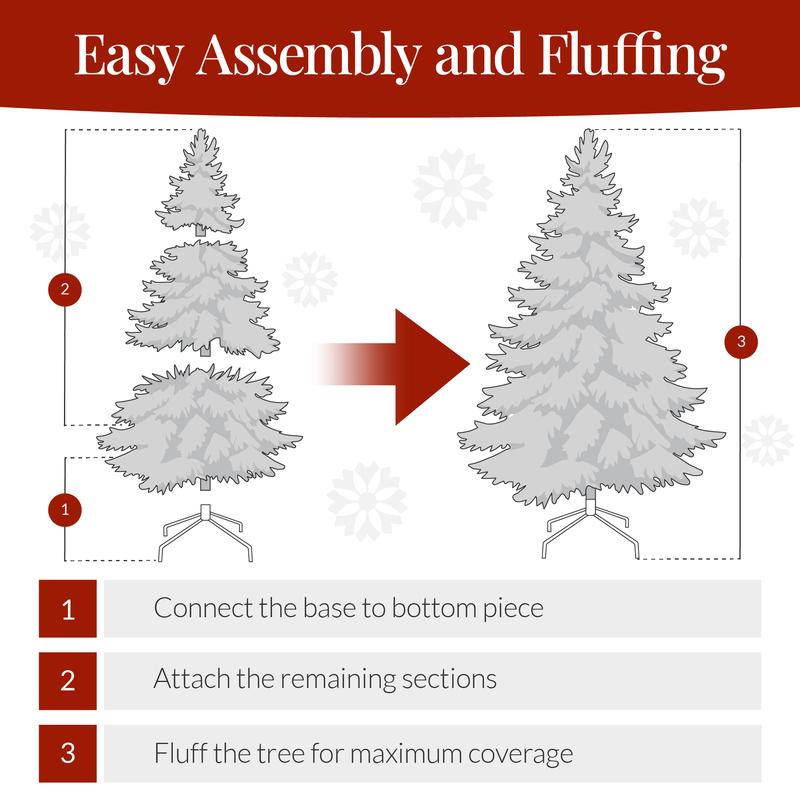 Easy Assembly and Fluffing

2

1

3

1 Connect the base to bottom piece

2 Attach the remaining sections

3 Fluff the tree for maximum coverage