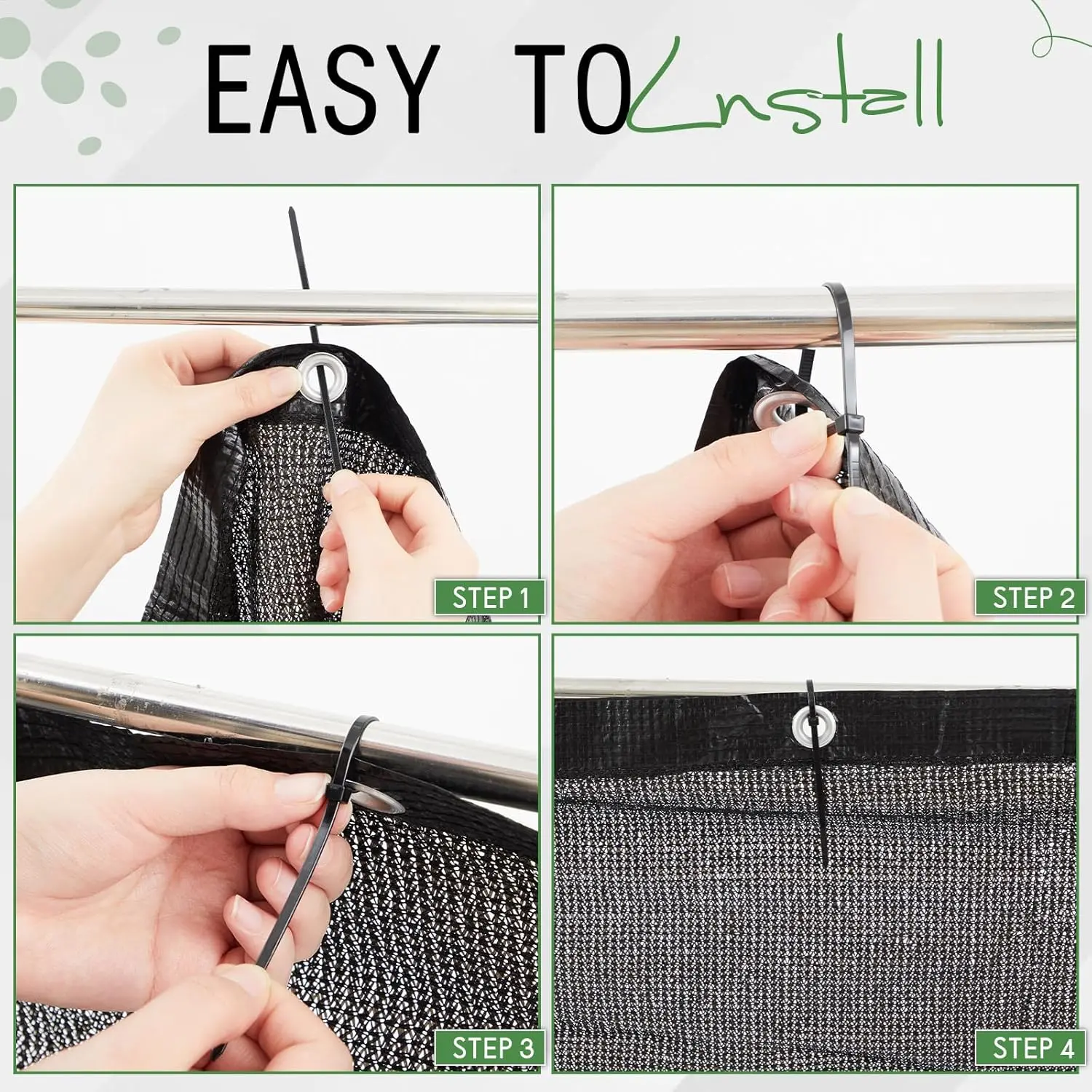 EASY TO Install

STEP 1

STEP 2

STEP 3

STEP 4