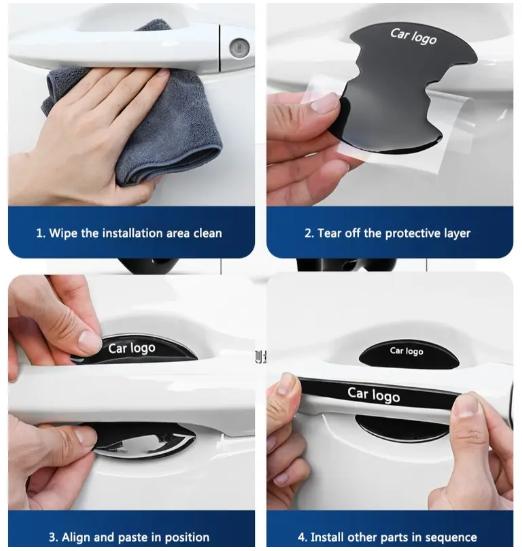 1. Wipe the installation area clean

Car logo

2. Tear off the protective layer

Car logo

3. Align and paste in position

Car logo

Car logo

4. Install other parts in sequence