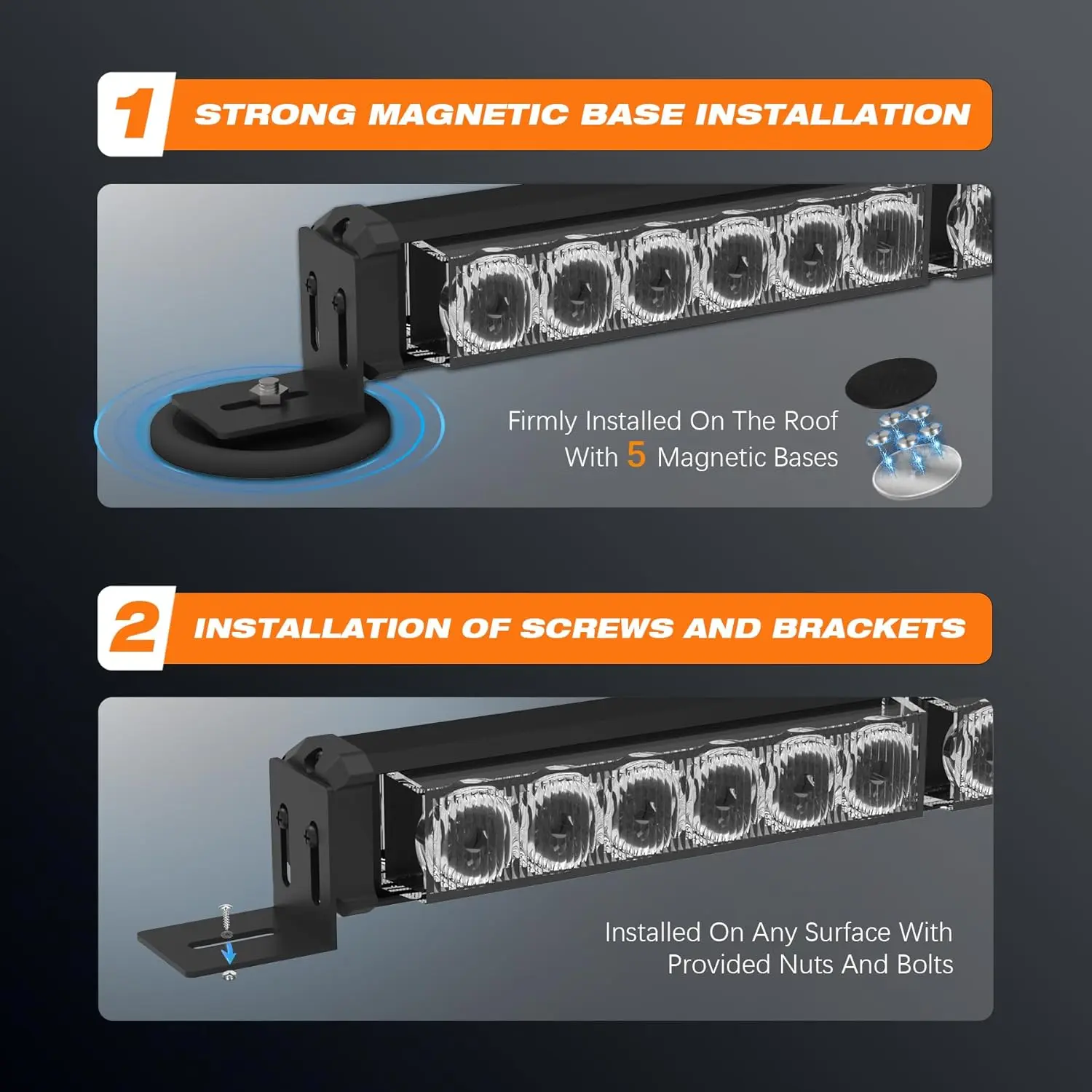 1 STRONG MAGNETIC BASE INSTALLATION

Firmly Installed On The Roof With 5 Magnetic Bases

2 INSTALLATION OF SCREWS AND BRACKETS

Installed On Any Surface With Provided Nuts And Bolts