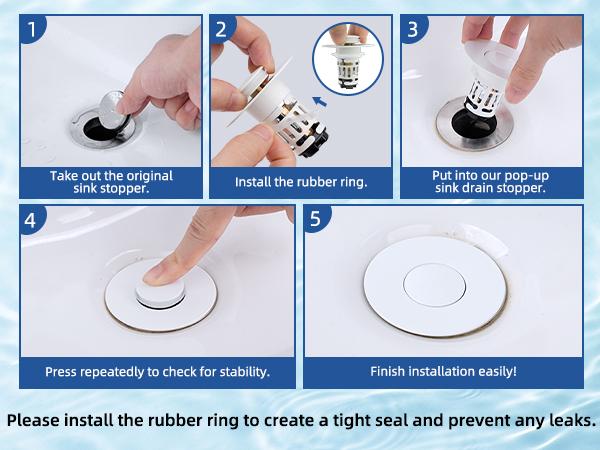 1
Take out the original sink stopper.

2
Install the rubber ring.

3
Put into our pop-up sink drain stopper.

4
Press repeatedly to check for stability.

5
Finish installation easily!

Please install the rubber ring to create a tight seal and prevent any leaks.