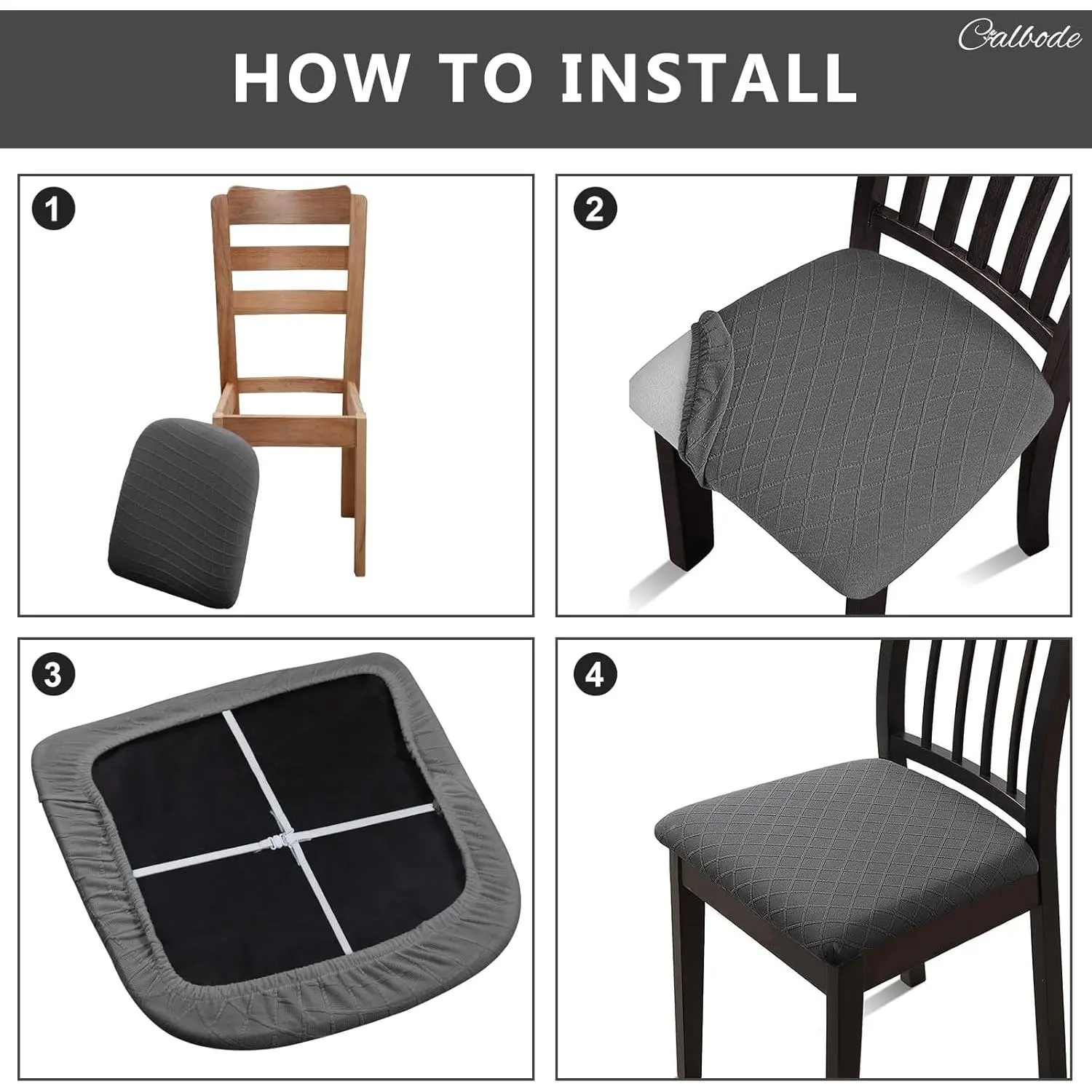 Calbode

HOW TO INSTALL

1

2

3

4