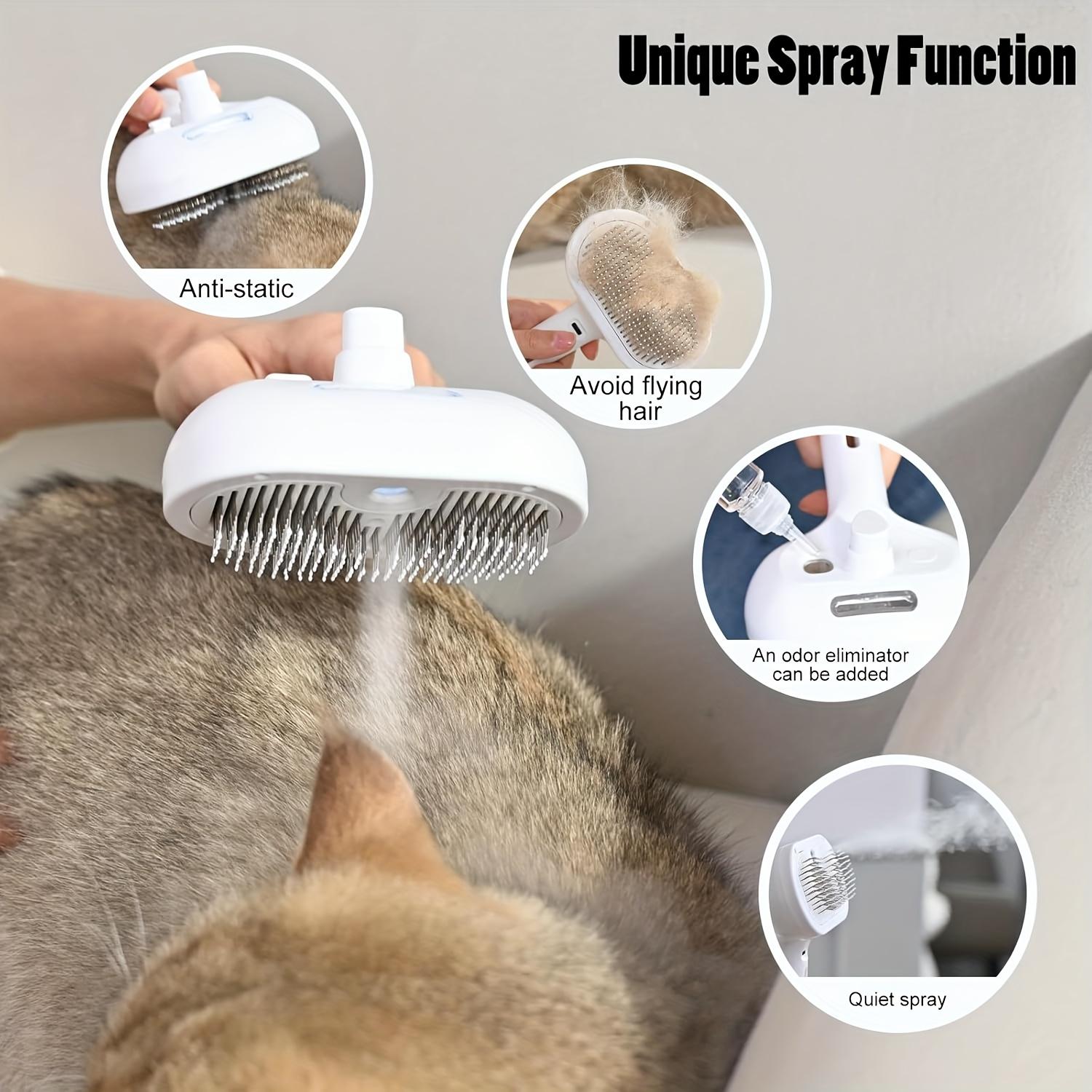 Unique Spray Function

Anti-static

Avoid flying hair

An odor eliminator can be added

Quiet spray