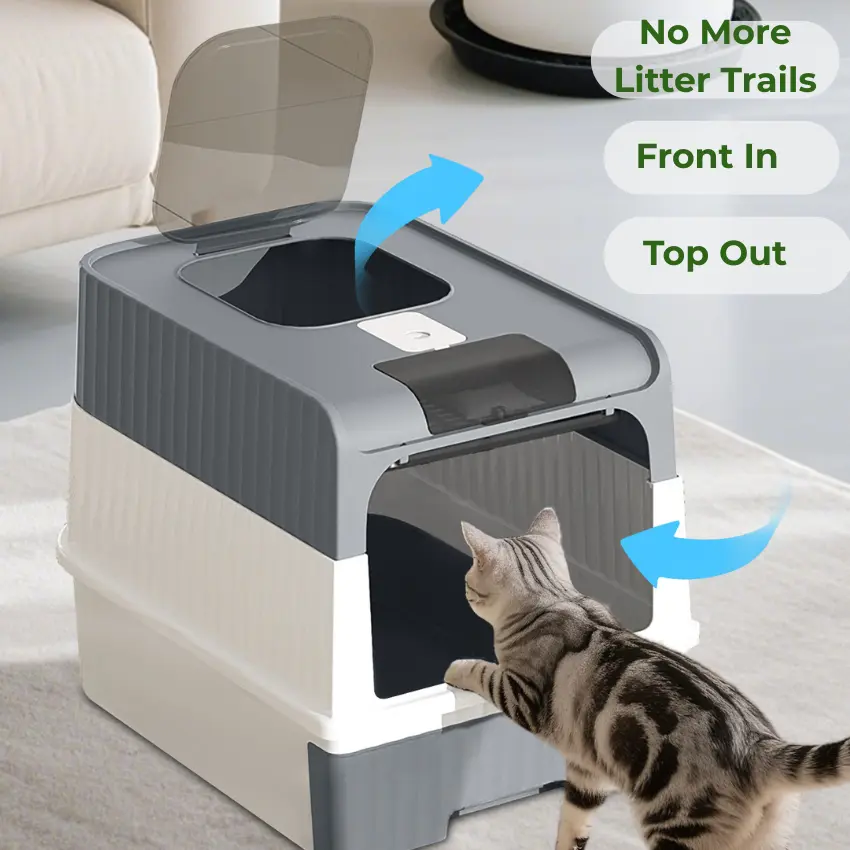 No More Litter Trails

Front In

Top Out