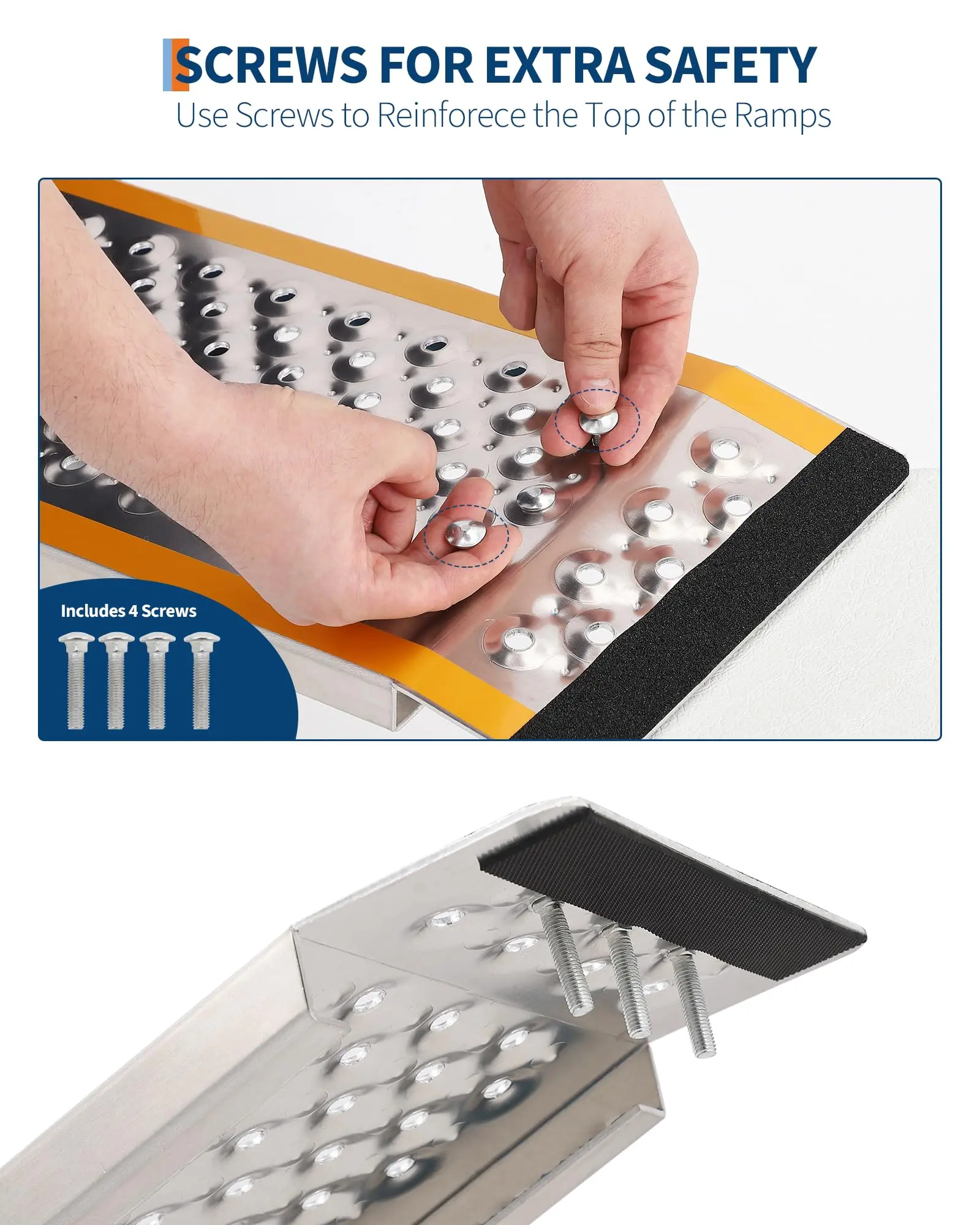 SCREWS FOR EXTRA SAFETY
Use Screws to Reinforece the Top of the Ramps

Includes 4 Screws