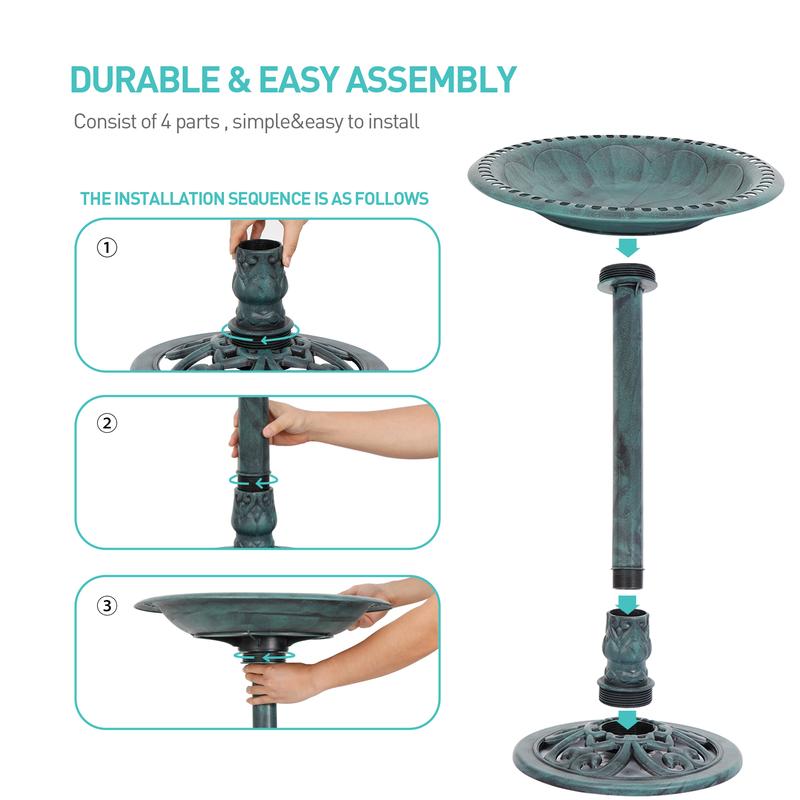 DURABLE & EASY ASSEMBLY

Consist of 4 parts , simple&easy to install

THE INSTALLATION SEQUENCE IS AS FOLLOWS

①

②

③