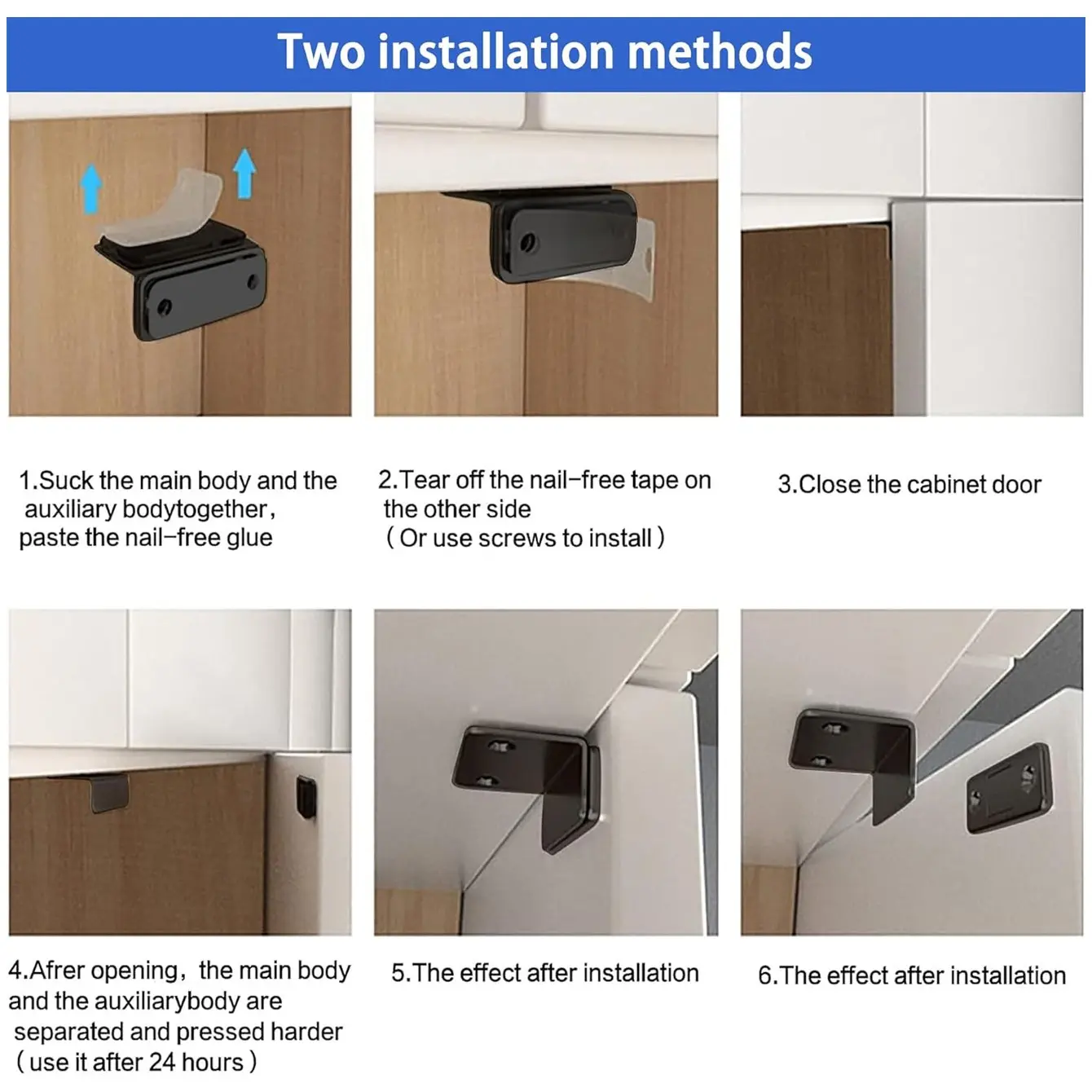 Two installation methods

1.Suck the main body and the auxiliary bodytogether, paste the nail-free glue

2.Tear off the nail-free tape on the other side (Or use screws to install)

3.Close the cabinet door

4.Afrer opening, the main body and the auxiliarybody are separated and pressed harder (use it after 24 hours)

5.The effect after installation

6.The effect after installation