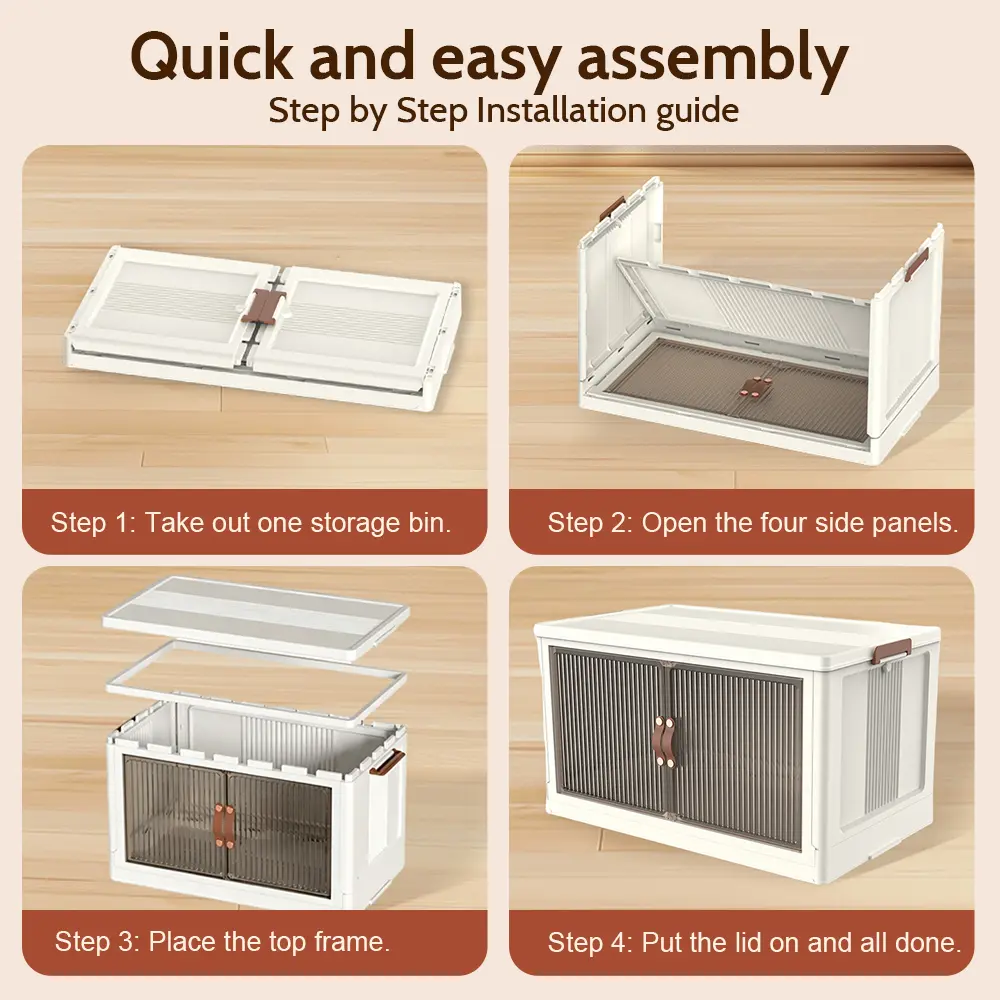 Quick and easy assembly
Step by Step Installation guide

Step 1: Take out one storage bin.

Step 2: Open the four side panels.

Step 3: Place the top frame.

Step 4: Put the lid on and all done.