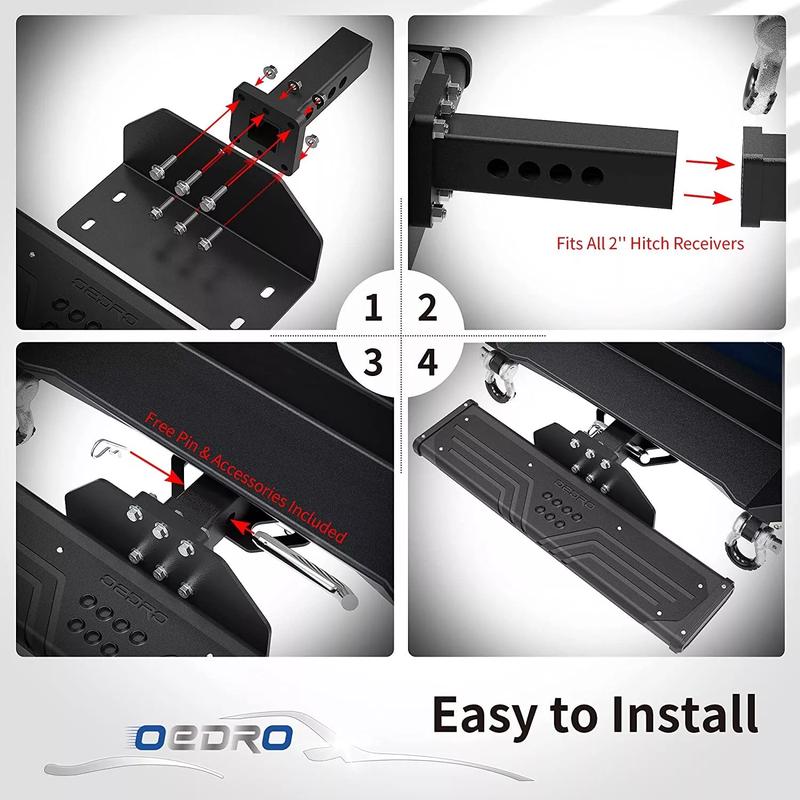 OEDRO

Fits All 2'' Hitch Receivers

1 2
3 4

Free Pin & Accessories Included

OEDRO

OEDRO

OEDRO

Easy to Install