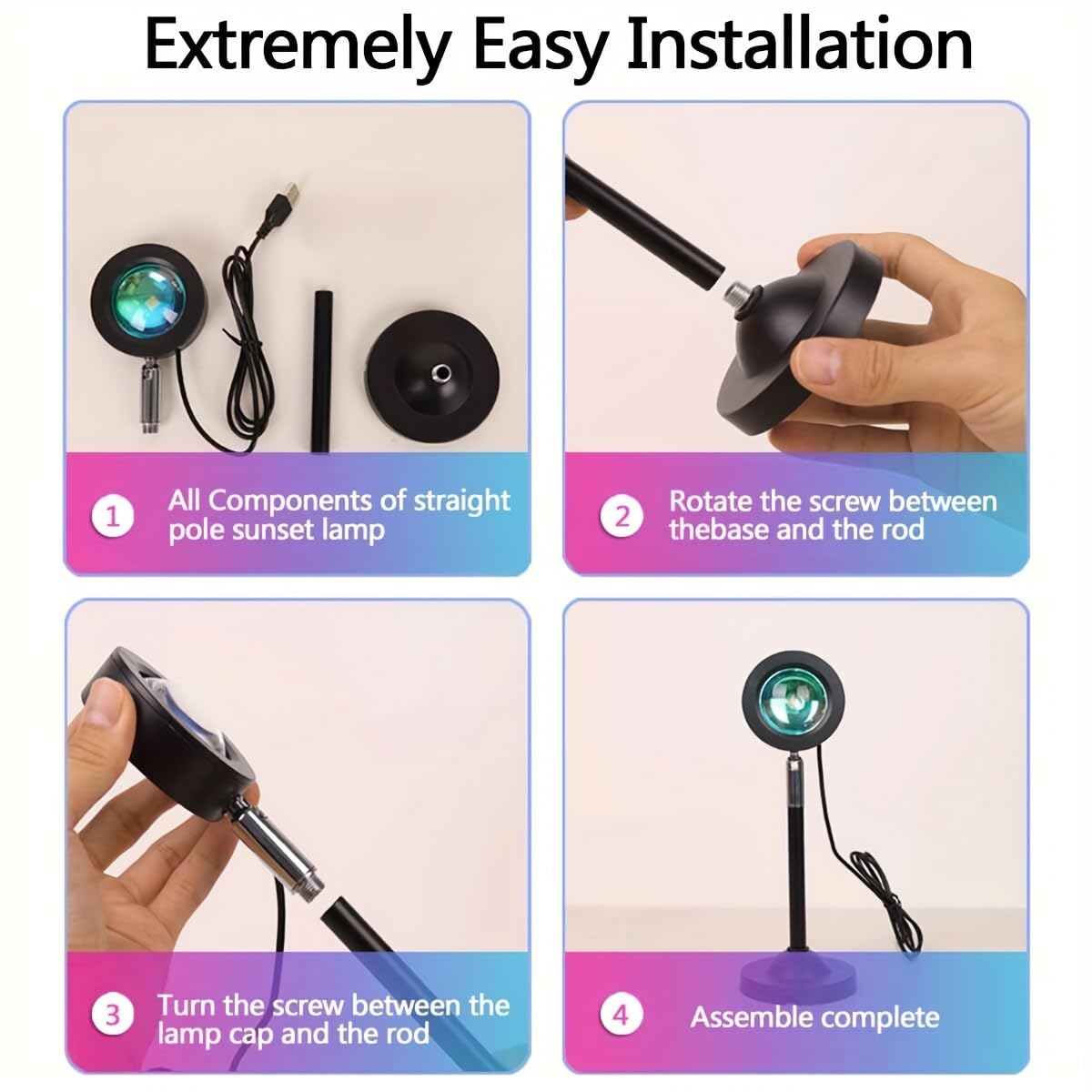 Extremely Easy Installation

1 All Components of straight pole sunset lamp

2 Rotate the screw between thebase and the rod

3 Turn the screw between the lamp cap and the rod

4 Assemble complete