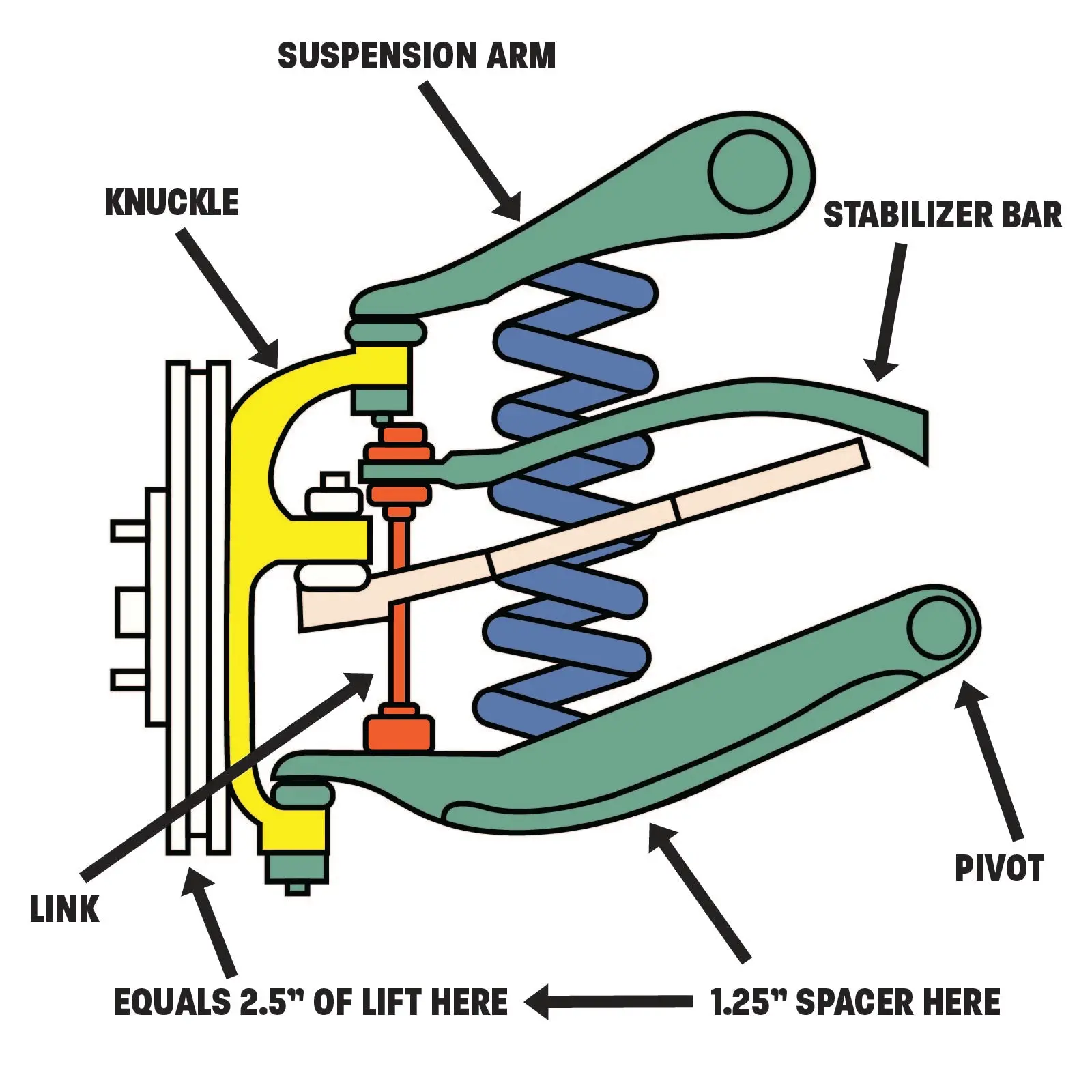 SUSPENSION ARM

KNUCKLE

STABILIZER BAR

LINK

PIVOT

EQUALS 2.5" OF LIFT HERE

1.25" SPACER HERE