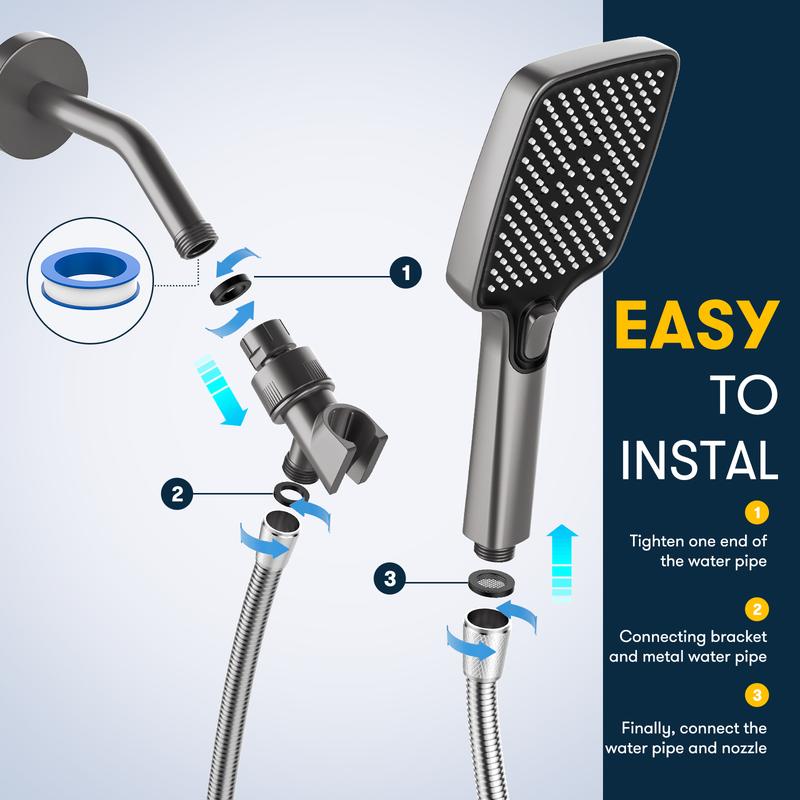 1

2

3

EASY
TO
INSTAL

1
Tighten one end of the water pipe

2
Connecting bracket and metal water pipe

3
Finally, connect the water pipe and nozzle