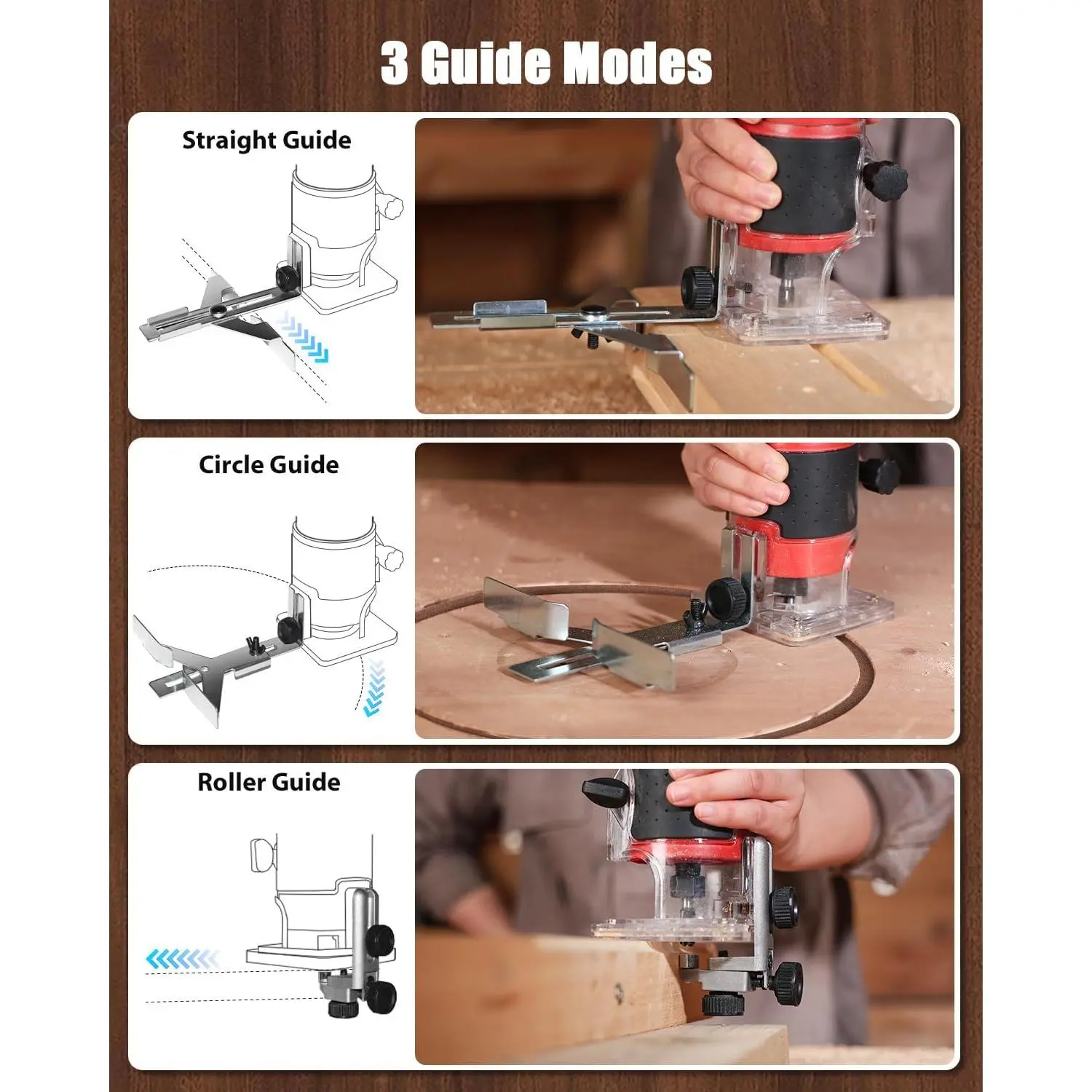 3 Guide Modes

Straight Guide

Circle Guide

Roller Guide