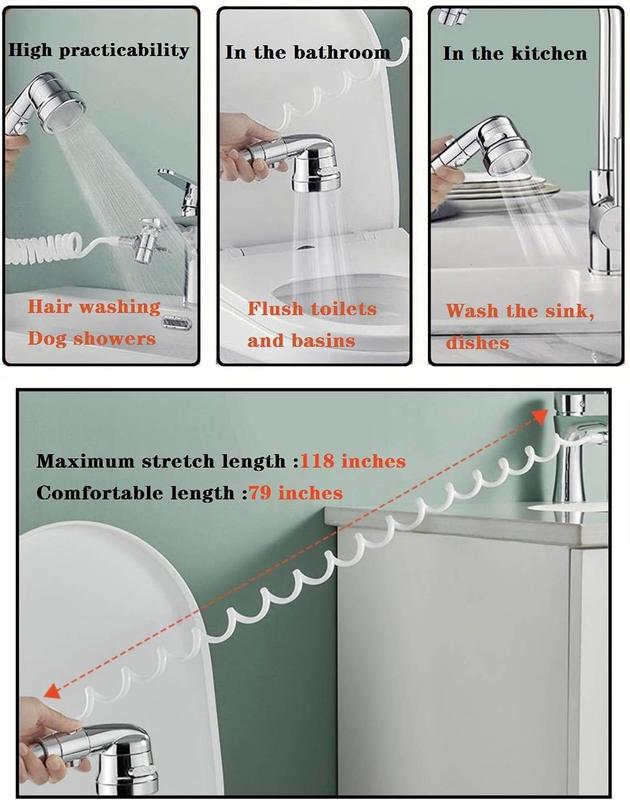 High practicability

Hair washing
Dog showers

In the bathroom

Flush toilets
and basins

In the kitchen

Wash the sink,
dishes

Maximum stretch length :118 inches
Comfortable length :79 inches