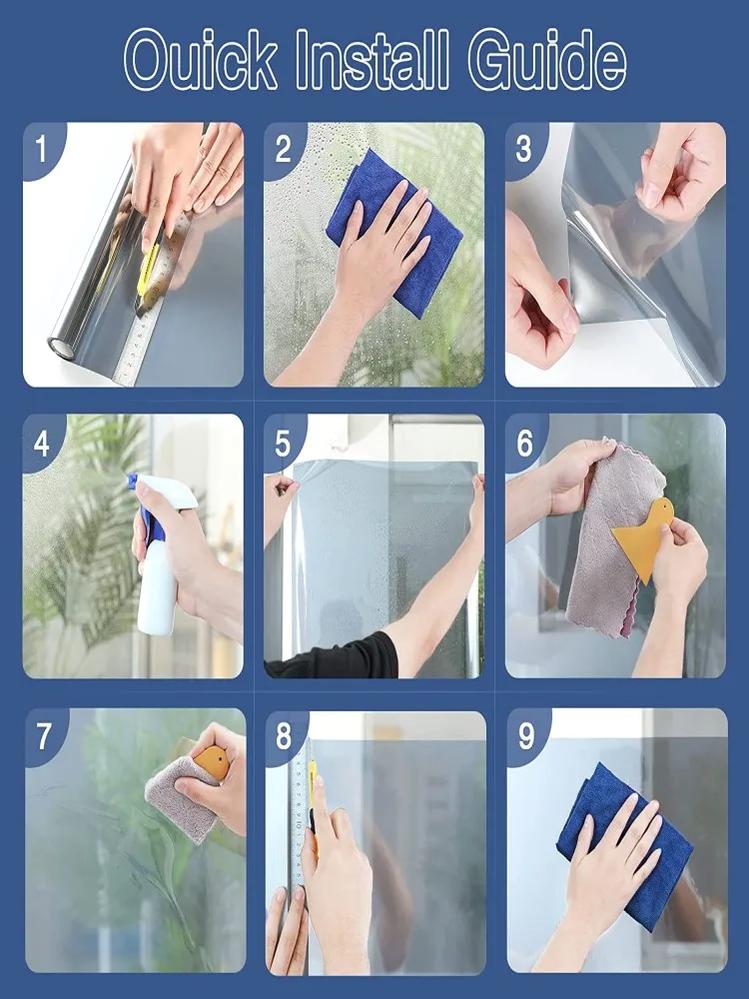 Ouick Install Guide

1

2

3

4

5

6

7

8

9